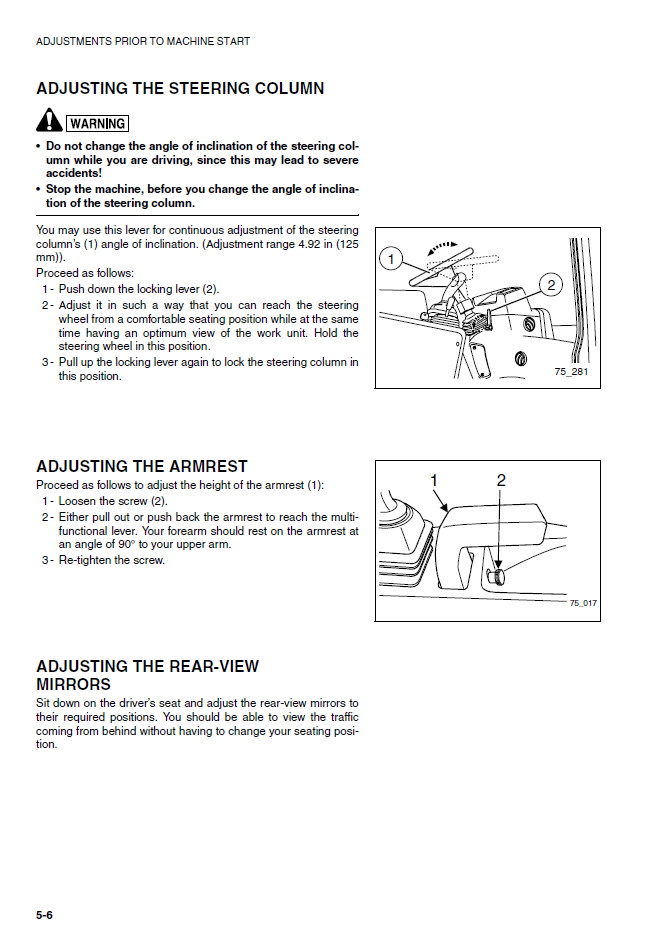 ADJUSTMENTS PRIOR TO MACHINE START

ADJUSTING THE STEERING COLUMN

WARNING

• Do not change the angle of inclination of the steering column while you are driving, since this may lead to severe accidents!
• Stop the machine, before you change the angle of inclination of the steering column.

You may use this lever for continuous adjustment of the steering column's (1) angle of inclination. (Adjustment range 4.92 in (125 mm)).
Proceed as follows:
1 - Push down the locking lever (2).
2 - Adjust it in such a way that you can reach the steering wheel from a comfortable seating position while at the same time having an optimum view of the work unit. Hold the steering wheel in this position.
3 - Pull up the locking lever again to lock the steering column in this position.

1
2
75_281

ADJUSTING THE ARMREST
Proceed as follows to adjust the height of the armrest (1):
1 - Loosen the screw (2).
2 - Either pull out or push back the armrest to reach the multifunctional lever. Your forearm should rest on the armrest at an angle of 90° to your upper arm.
3 - Re-tighten the screw.

1
2
75_017

ADJUSTING THE REAR-VIEW MIRRORS
Sit down on the driver's seat and adjust the rear-view mirrors to their required positions. You should be able to view the traffic coming from behind without having to change your seating position.

5-6