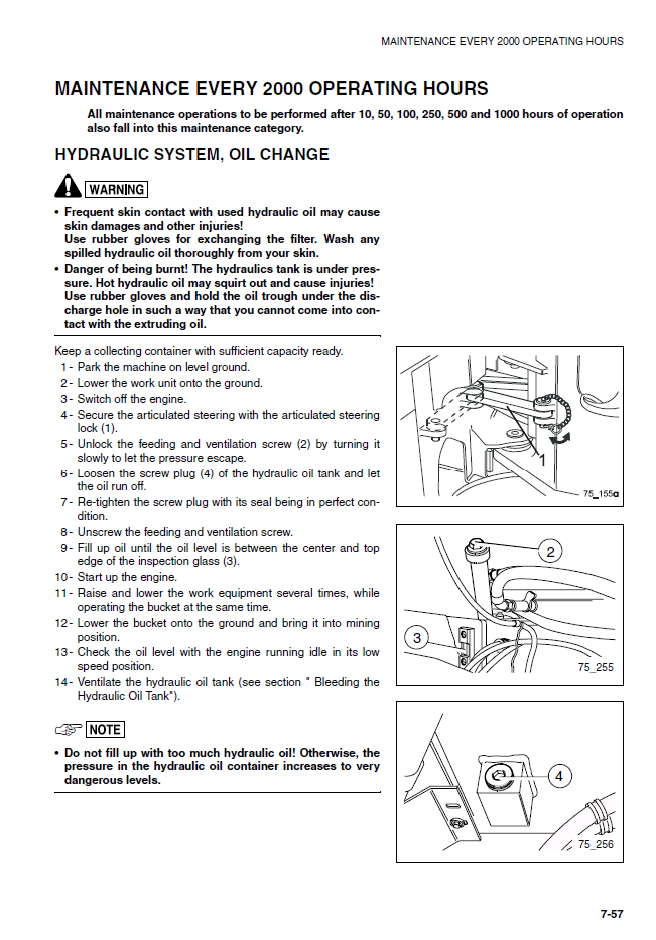 MAINTENANCE EVERY 2000 OPERATING HOURS

MAINTENANCE EVERY 2000 OPERATING HOURS

All maintenance operations to be performed after 10, 50, 100, 250, 500 and 1000 hours of operation also fall into this maintenance category.

HYDRAULIC SYSTEM, OIL CHANGE

WARNING

• Frequent skin contact with used hydraulic oil may cause skin damages and other injuries! Use rubber gloves for exchanging the filter. Wash any spilled hydraulic oil thoroughly from your skin.
• Danger of being burnt! The hydraulics tank is under pressure. Hot hydraulic oil may squirt out and cause injuries! Use rubber gloves and hold the oil trough under the discharge hole in such a way that you cannot come into contact with the extruding oil.

Keep a collecting container with sufficient capacity ready.
1 - Park the machine on level ground.
2 - Lower the work unit onto the ground.
3 - Switch off the engine.
4 - Secure the articulated steering with the articulated steering lock (1).
5 - Unlock the feeding and ventilation screw (2) by turning it slowly to let the pressure escape.
6 - Loosen the screw plug (4) of the hydraulic oil tank and let the oil run off.
7 - Re-tighten the screw plug with its seal being in perfect condition.
8 - Unscrew the feeding and ventilation screw.
9 - Fill up oil until the oil level is between the center and top edge of the inspection glass (3).
10 - Start up the engine.
11 - Raise and lower the work equipment several times, while operating the bucket at the same time.
12 - Lower the bucket onto the ground and bring it into mining position.
13 - Check the oil level with the engine running idle in its low speed position.
14 - Ventilate the hydraulic oil tank (see section " Bleeding the Hydraulic Oil Tank").

NOTE

• Do not fill up with too much hydraulic oil! Otherwise, the pressure in the hydraulic oil container increases to very dangerous levels.

1
75_155a

2
3
75_255

4
75_256

7-57