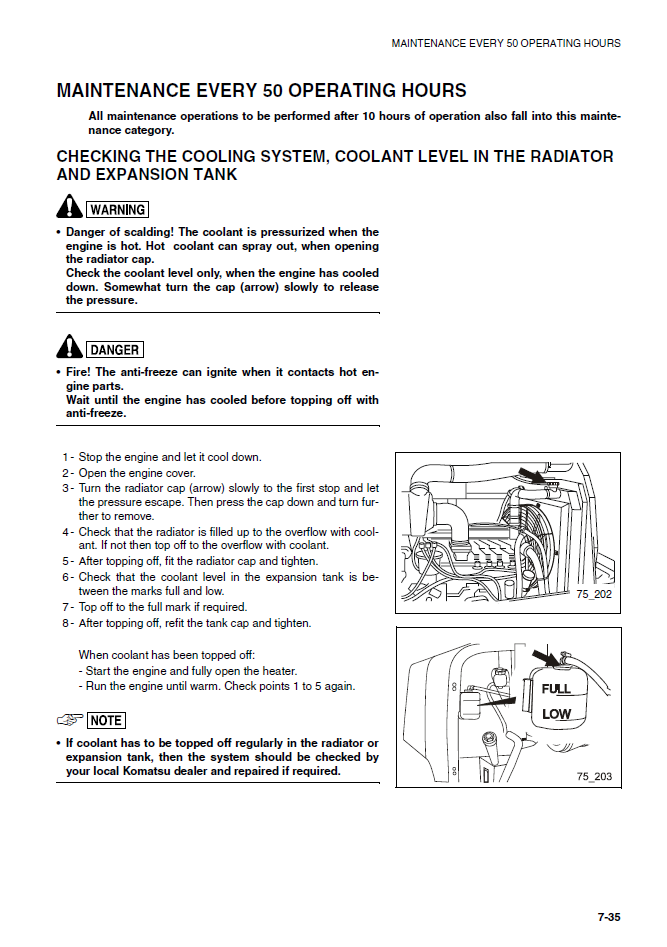 MAINTENANCE EVERY 50 OPERATING HOURS

MAINTENANCE EVERY 50 OPERATING HOURS

All maintenance operations to be performed after 10 hours of operation also fall into this maintenance category.

CHECKING THE COOLING SYSTEM, COOLANT LEVEL IN THE RADIATOR AND EXPANSION TANK

WARNING

• Danger of scalding! The coolant is pressurized when the engine is hot. Hot coolant can spray out, when opening the radiator cap.
Check the coolant level only, when the engine has cooled down. Somewhat turn the cap (arrow) slowly to release the pressure.

DANGER

• Fire! The anti-freeze can ignite when it contacts hot engine parts.
Wait until the engine has cooled before topping off with anti-freeze.

1 - Stop the engine and let it cool down.
2 - Open the engine cover.
3 - Turn the radiator cap (arrow) slowly to the first stop and let the pressure escape. Then press the cap down and turn further to remove.
4 - Check that the radiator is filled up to the overflow with coolant. If not then top off to the overflow with coolant.
5 - After topping off, fit the radiator cap and tighten.
6 - Check that the coolant level in the expansion tank is between the marks full and low.
7 - Top off to the full mark if required.
8 - After topping off, refit the tank cap and tighten.

When coolant has been topped off:
- Start the engine and fully open the heater.
- Run the engine until warm. Check points 1 to 5 again.

NOTE

• If coolant has to be topped off regularly in the radiator or expansion tank, then the system should be checked by your local Komatsu dealer and repaired if required.

75_202

FULL
LOW

75_203

7-35