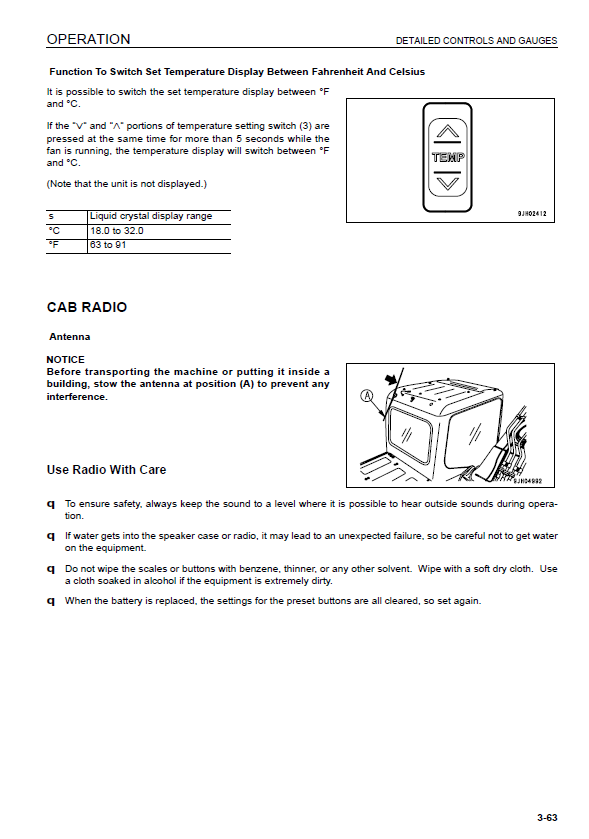 OPERATION

DETAILED CONTROLS AND GAUGES

Function To Switch Set Temperature Display Between Fahrenheit And Celsius

It is possible to switch the set temperature display between °F and °C.

If the "∨" and "∧" portions of temperature setting switch (3) are pressed at the same time for more than 5 seconds while the fan is running, the temperature display will switch between °F and °C.

(Note that the unit is not displayed.)

| s | Liquid crystal display range |
|---|---|
| °C | 18.0 to 32.0 |
| °F | 63 to 91 |

TEMP

9JH02412

CAB RADIO

Antenna

NOTICE
Before transporting the machine or putting it inside a building, stow the antenna at position (A) to prevent any interference.

A

9JH04982

Use Radio With Care

q To ensure safety, always keep the sound to a level where it is possible to hear outside sounds during operation.

q If water gets into the speaker case or radio, it may lead to an unexpected failure, so be careful not to get water on the equipment.

q Do not wipe the scales or buttons with benzene, thinner, or any other solvent. Wipe with a soft dry cloth. Use a cloth soaked in alcohol if the equipment is extremely dirty.

q When the battery is replaced, the settings for the preset buttons are all cleared, so set again.

3-63