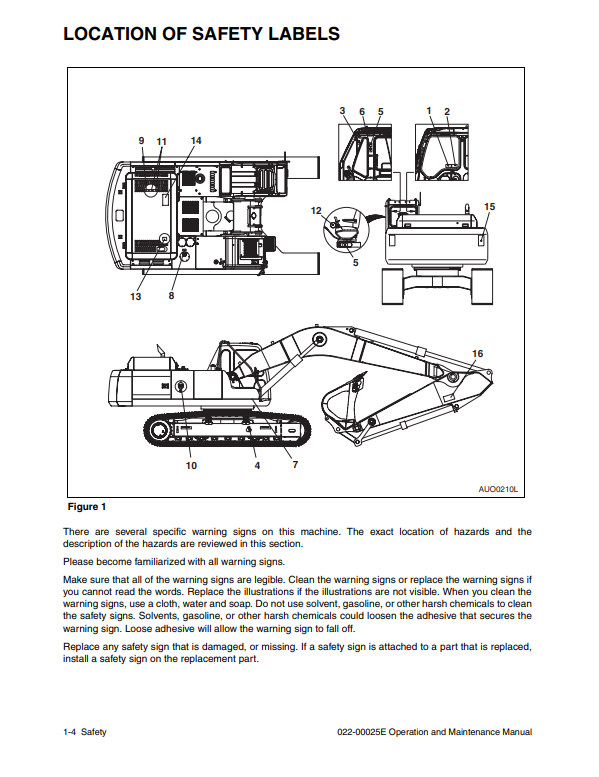 LOCATION OF SAFETY LABELS

3 6 5 1 2
9 11 14
12 15
5
13 8
16
10 4 7
AUO0210L

Figure 1

There are several specific warning signs on this machine. The exact location of hazards and the description of the hazards are reviewed in this section.

Please become familiarized with all warning signs.

Make sure that all of the warning signs are legible. Clean the warning signs or replace the warning signs if you cannot read the words. Replace the illustrations if the illustrations are not visible. When you clean the warning signs, use a cloth, water and soap. Do not use solvent, gasoline, or other harsh chemicals to clean the safety signs. Solvents, gasoline, or other harsh chemicals could loosen the adhesive that secures the warning sign. Loose adhesive will allow the warning sign to fall off.

Replace any safety sign that is damaged, or missing. If a safety sign is attached to a part that is replaced, install a safety sign on the replacement part.

1-4 Safety
022-00025E Operation and Maintenance Manual