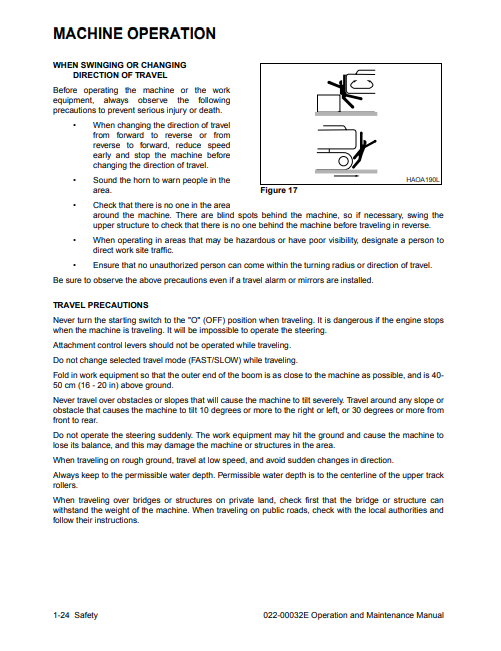 MACHINE OPERATION

WHEN SWINGING OR CHANGING DIRECTION OF TRAVEL

Before operating the machine or the work equipment, always observe the following precautions to prevent serious injury or death.

• When changing the direction of travel from forward to reverse or from reverse to forward, reduce speed early and stop the machine before changing the direction of travel.

• Sound the horn to warn people in the area.

HAOA190L

Figure 17

• Check that there is no one in the area around the machine. There are blind spots behind the machine, so if necessary, swing the upper structure to check that there is no one behind the machine before traveling in reverse.

• When operating in areas that may be hazardous or have poor visibility, designate a person to direct work site traffic.

• Ensure that no unauthorized person can come within the turning radius or direction of travel.

Be sure to observe the above precautions even if a travel alarm or mirrors are installed.

TRAVEL PRECAUTIONS

Never turn the starting switch to the "O" (OFF) position when traveling. It is dangerous if the engine stops when the machine is traveling. It will be impossible to operate the steering.

Attachment control levers should not be operated while traveling.

Do not change selected travel mode (FAST/SLOW) while traveling.

Fold in work equipment so that the outer end of the boom is as close to the machine as possible, and is 40-50 cm (16 - 20 in) above ground.

Never travel over obstacles or slopes that will cause the machine to tilt severely. Travel around any slope or obstacle that causes the machine to tilt 10 degrees or more to the right or left, or 30 degrees or more from front to rear.

Do not operate the steering suddenly. The work equipment may hit the ground and cause the machine to lose its balance, and this may damage the machine or structures in the area.

When traveling on rough ground, travel at low speed, and avoid sudden changes in direction.

Always keep to the permissible water depth. Permissible water depth is to the centerline of the upper track rollers.

When traveling over bridges or structures on private land, check first that the bridge or structure can withstand the weight of the machine. When traveling on public roads, check with the local authorities and follow their instructions.

1-24 Safety

022-00032E Operation and Maintenance Manual