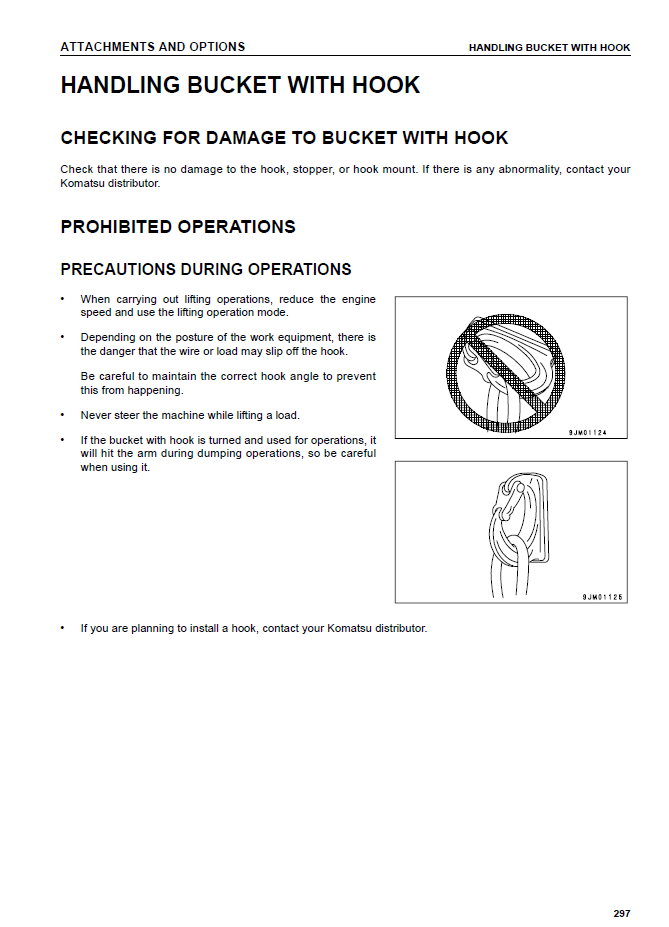 ATTACHMENTS AND OPTIONS

HANDLING BUCKET WITH HOOK

HANDLING BUCKET WITH HOOK

CHECKING FOR DAMAGE TO BUCKET WITH HOOK

Check that there is no damage to the hook, stopper, or hook mount. If there is any abnormality, contact your Komatsu distributor.

PROHIBITED OPERATIONS

PRECAUTIONS DURING OPERATIONS

• When carrying out lifting operations, reduce the engine speed and use the lifting operation mode.

• Depending on the posture of the work equipment, there is the danger that the wire or load may slip off the hook.

Be careful to maintain the correct hook angle to prevent this from happening.

• Never steer the machine while lifting a load.

• If the bucket with hook is turned and used for operations, it will hit the arm during dumping operations, so be careful when using it.

9JM01124

9JM01125

• If you are planning to install a hook, contact your Komatsu distributor.

297