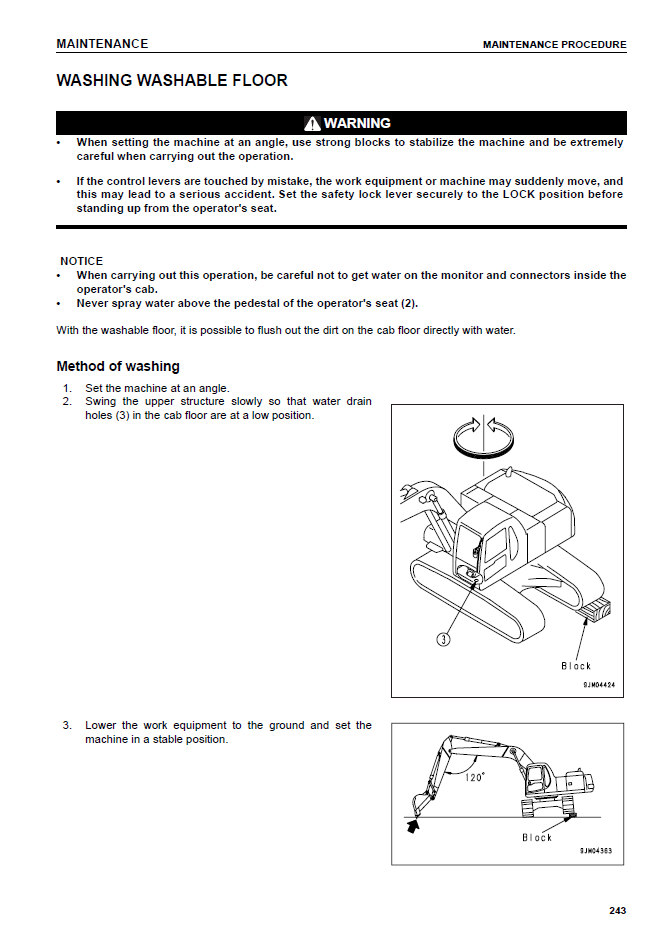 MAINTENANCE

MAINTENANCE PROCEDURE

WASHING WASHABLE FLOOR

WARNING

• When setting the machine at an angle, use strong blocks to stabilize the machine and be extremely careful when carrying out the operation.

• If the control levers are touched by mistake, the work equipment or machine may suddenly move, and this may lead to a serious accident. Set the safety lock lever securely to the LOCK position before standing up from the operator's seat.

NOTICE
• When carrying out this operation, be careful not to get water on the monitor and connectors inside the operator's cab.
• Never spray water above the pedestal of the operator's seat (2).

With the washable floor, it is possible to flush out the dirt on the cab floor directly with water.

Method of washing

1. Set the machine at an angle.
2. Swing the upper structure slowly so that water drain holes (3) in the cab floor are at a low position.

3

Block

SJM04424

3. Lower the work equipment to the ground and set the machine in a stable position.

120°

Block

SJM04363

243