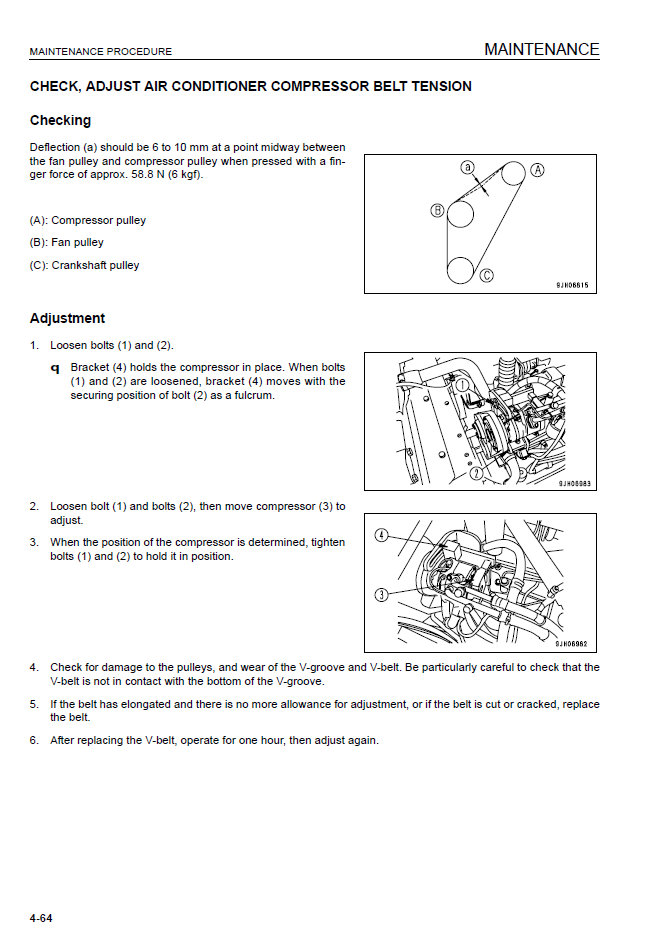 MAINTENANCE PROCEDURE

MAINTENANCE

CHECK, ADJUST AIR CONDITIONER COMPRESSOR BELT TENSION

Checking

Deflection (a) should be 6 to 10 mm at a point midway between the fan pulley and compressor pulley when pressed with a finger force of approx. 58.8 N (6 kgf).

(A): Compressor pulley

(B): Fan pulley

(C): Crankshaft pulley

a
A
B
C
9JH06615

Adjustment

1. Loosen bolts (1) and (2).

q Bracket (4) holds the compressor in place. When bolts (1) and (2) are loosened, bracket (4) moves with the securing position of bolt (2) as a fulcrum.

1
2
9JH06983

2. Loosen bolt (1) and bolts (2), then move compressor (3) to adjust.

3. When the position of the compressor is determined, tighten bolts (1) and (2) to hold it in position.

4
3
9JH06982

4. Check for damage to the pulleys, and wear of the V-groove and V-belt. Be particularly careful to check that the V-belt is not in contact with the bottom of the V-groove.

5. If the belt has elongated and there is no more allowance for adjustment, or if the belt is cut or cracked, replace the belt.

6. After replacing the V-belt, operate for one hour, then adjust again.

4-64