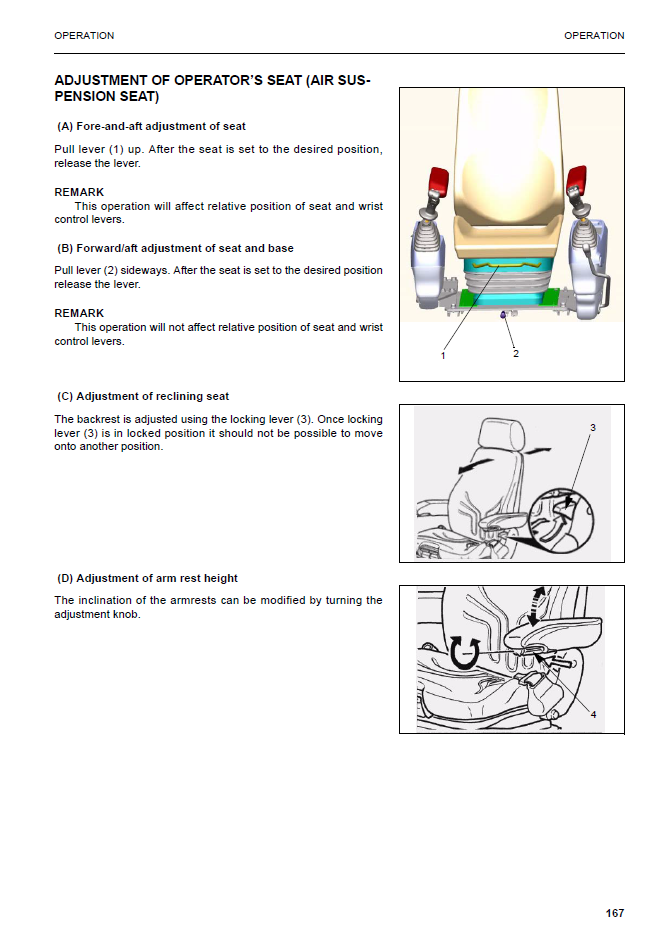 OPERATION

OPERATION

ADJUSTMENT OF OPERATOR'S SEAT (AIR SUSPENSION SEAT)

(A) Fore-and-aft adjustment of seat

Pull lever (1) up. After the seat is set to the desired position, release the lever.

REMARK
This operation will affect relative position of seat and wrist control levers.

(B) Forward/aft adjustment of seat and base

Pull lever (2) sideways. After the seat is set to the desired position release the lever.

REMARK
This operation will not affect relative position of seat and wrist control levers.

1

2

(C) Adjustment of reclining seat

The backrest is adjusted using the locking lever (3). Once locking lever (3) is in locked position it should not be possible to move onto another position.

3

(D) Adjustment of arm rest height

The inclination of the armrests can be modified by turning the adjustment knob.

4

167