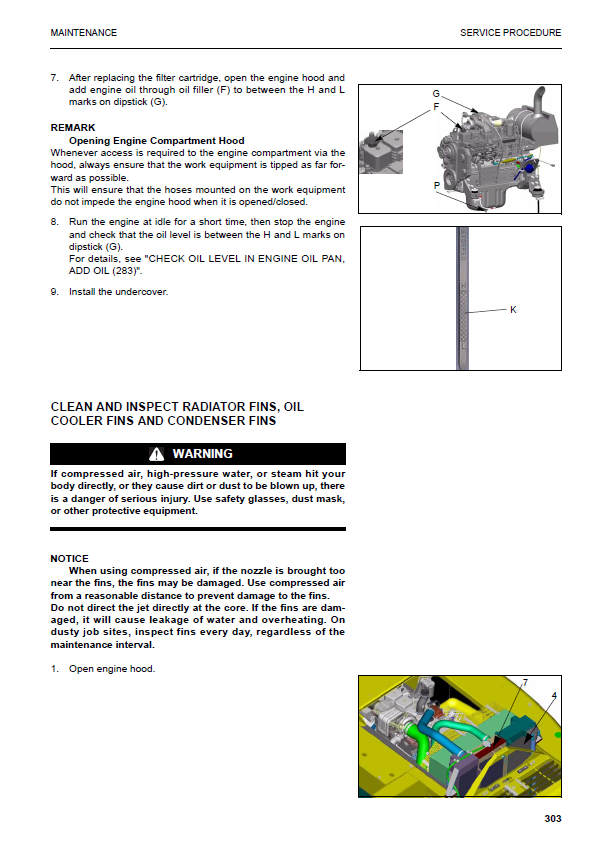 MAINTENANCE

SERVICE PROCEDURE

7. After replacing the filter cartridge, open the engine hood and add engine oil through oil filler (F) to between the H and L marks on dipstick (G).

REMARK
Opening Engine Compartment Hood
Whenever access is required to the engine compartment via the hood, always ensure that the work equipment is tipped as far forward as possible.
This will ensure that the hoses mounted on the work equipment do not impede the engine hood when it is opened/closed.

8. Run the engine at idle for a short time, then stop the engine and check that the oil level is between the H and L marks on dipstick (G).
For details, see "CHECK OIL LEVEL IN ENGINE OIL PAN, ADD OIL (283)".

9. Install the undercover.

G
F
P

K

CLEAN AND INSPECT RADIATOR FINS, OIL COOLER FINS AND CONDENSER FINS

WARNING

If compressed air, high-pressure water, or steam hit your body directly, or they cause dirt or dust to be blown up, there is a danger of serious injury. Use safety glasses, dust mask, or other protective equipment.

NOTICE
When using compressed air, if the nozzle is brought too near the fins, the fins may be damaged. Use compressed air from a reasonable distance to prevent damage to the fins.
Do not direct the jet directly at the core. If the fins are damaged, it will cause leakage of water and overheating. On dusty job sites, inspect fins every day, regardless of the maintenance interval.

1. Open engine hood.

7
4

303