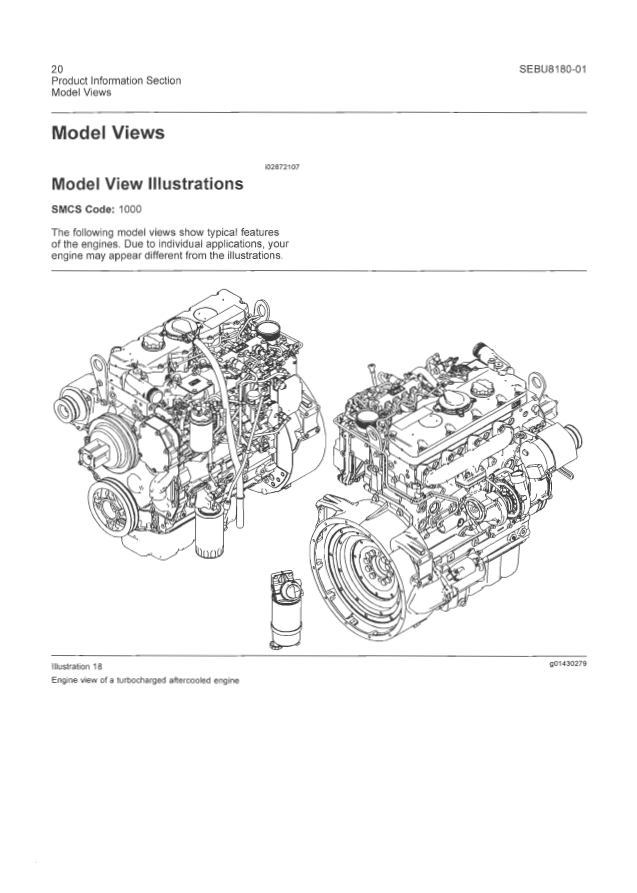 20
Product Information Section
Model Views

SEBU8180-01

Model Views

i02872107

Model View Illustrations

SMCS Code: 1000

The following model views show typical features of the engines. Due to individual applications, your engine may appear different from the illustrations.

Illustration 18

g01430279

Engine view of a turbocharged aftercooled engine