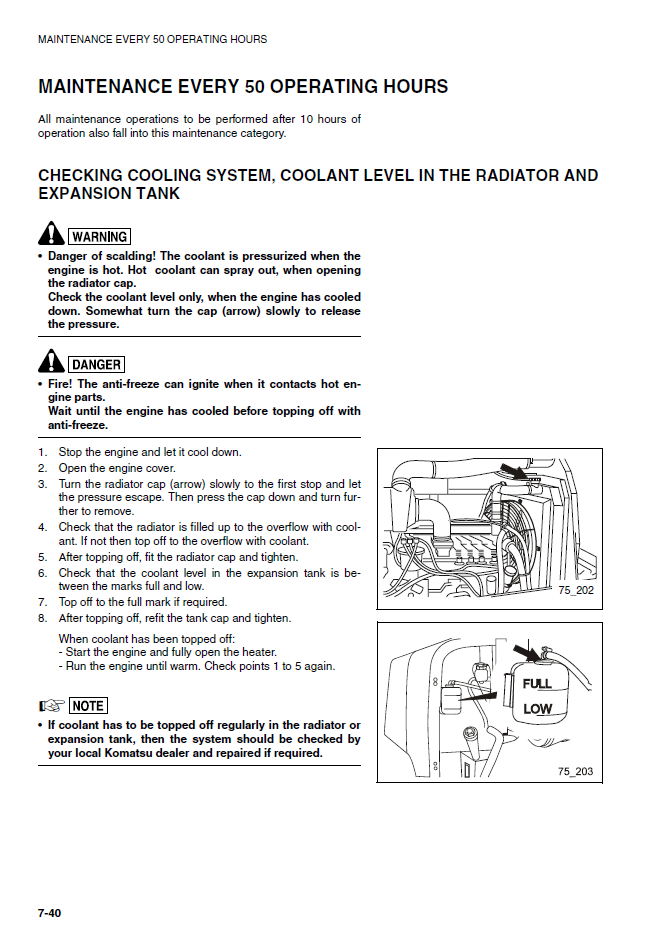 MAINTENANCE EVERY 50 OPERATING HOURS

MAINTENANCE EVERY 50 OPERATING HOURS

All maintenance operations to be performed after 10 hours of operation also fall into this maintenance category.

CHECKING COOLING SYSTEM, COOLANT LEVEL IN THE RADIATOR AND EXPANSION TANK

WARNING

• Danger of scalding! The coolant is pressurized when the engine is hot. Hot coolant can spray out, when opening the radiator cap.
Check the coolant level only, when the engine has cooled down. Somewhat turn the cap (arrow) slowly to release the pressure.

DANGER

• Fire! The anti-freeze can ignite when it contacts hot engine parts.
Wait until the engine has cooled before topping off with anti-freeze.

1. Stop the engine and let it cool down.
2. Open the engine cover.
3. Turn the radiator cap (arrow) slowly to the first stop and let the pressure escape. Then press the cap down and turn further to remove.
4. Check that the radiator is filled up to the overflow with coolant. If not then top off to the overflow with coolant.
5. After topping off, fit the radiator cap and tighten.
6. Check that the coolant level in the expansion tank is between the marks full and low.
7. Top off to the full mark if required.
8. After topping off, refit the tank cap and tighten.

When coolant has been topped off:
- Start the engine and fully open the heater.
- Run the engine until warm. Check points 1 to 5 again.

NOTE

• If coolant has to be topped off regularly in the radiator or expansion tank, then the system should be checked by your local Komatsu dealer and repaired if required.

75_202

FULL
LOW
75_203

7-40