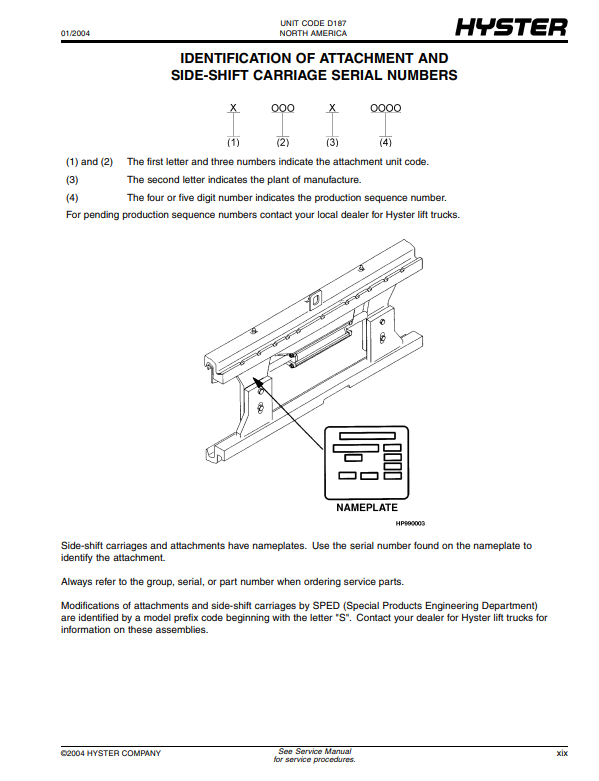 01/2004

UNIT CODE D187
NORTH AMERICA

HYSTER

IDENTIFICATION OF ATTACHMENT AND SIDE-SHIFT CARRIAGE SERIAL NUMBERS

X OOO X OOOO

(1) (2) (3) (4)

(1) and (2) The first letter and three numbers indicate the attachment unit code.

(3) The second letter indicates the plant of manufacture.

(4) The four or five digit number indicates the production sequence number.

For pending production sequence numbers contact your local dealer for Hyster lift trucks.

NAMEPLATE

HP990003

Side-shift carriages and attachments have nameplates. Use the serial number found on the nameplate to identify the attachment.

Always refer to the group, serial, or part number when ordering service parts.

Modifications of attachments and side-shift carriages by SPED (Special Products Engineering Department) are identified by a model prefix code beginning with the letter "S". Contact your dealer for Hyster lift trucks for information on these assemblies.

©2004 HYSTER COMPANY

See Service Manual
for service procedures.

xix