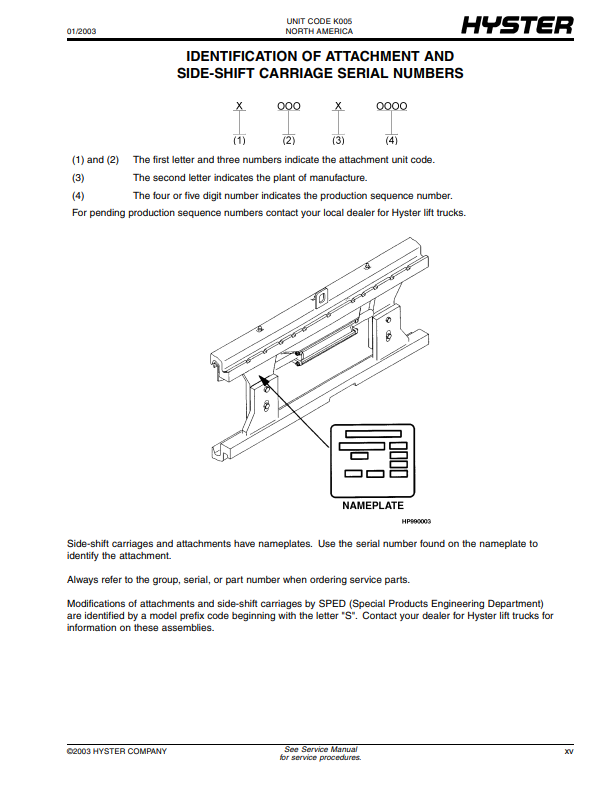 01/2003

UNIT CODE K005
NORTH AMERICA

HYSTER

IDENTIFICATION OF ATTACHMENT AND SIDE-SHIFT CARRIAGE SERIAL NUMBERS

X OOO X OOOO

(1) (2) (3) (4)

(1) and (2) The first letter and three numbers indicate the attachment unit code.

(3) The second letter indicates the plant of manufacture.

(4) The four or five digit number indicates the production sequence number.

For pending production sequence numbers contact your local dealer for Hyster lift trucks.

NAMEPLATE

HP990003

Side-shift carriages and attachments have nameplates. Use the serial number found on the nameplate to identify the attachment.

Always refer to the group, serial, or part number when ordering service parts.

Modifications of attachments and side-shift carriages by SPED (Special Products Engineering Department) are identified by a model prefix code beginning with the letter "S". Contact your dealer for Hyster lift trucks for information on these assemblies.

©2003 HYSTER COMPANY

See Service Manual
for service procedures.

xv