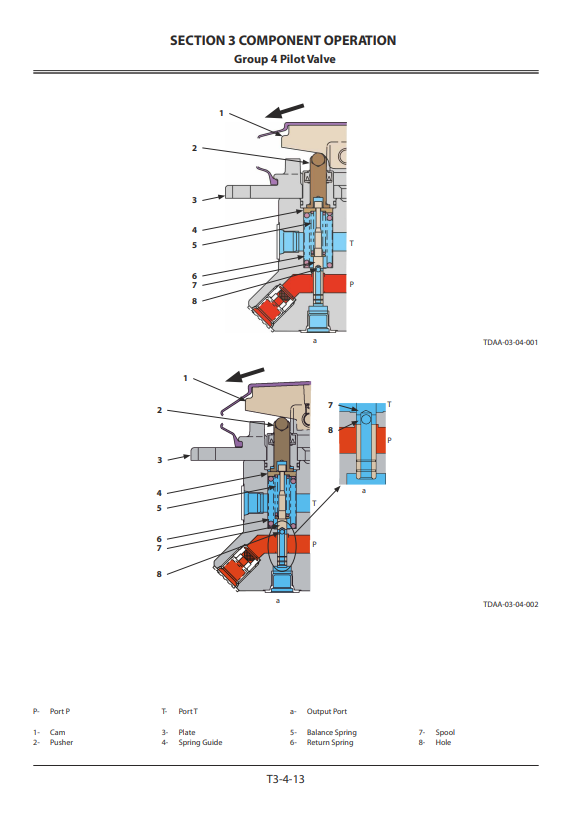 SECTION 3 COMPONENT OPERATION
Group 4 Pilot Valve

1
2
3
4
5
6
7
8
T
P
a

TDAA-03-04-001

1
2
3
4
5
6
7
8
T
P
a
7
8
T
P
a

TDAA-03-04-002

P- Port P
T- Port T
a- Output Port

1- Cam
2- Pusher
3- Plate
4- Spring Guide
5- Balance Spring
6- Return Spring
7- Spool
8- Hole

T3-4-13