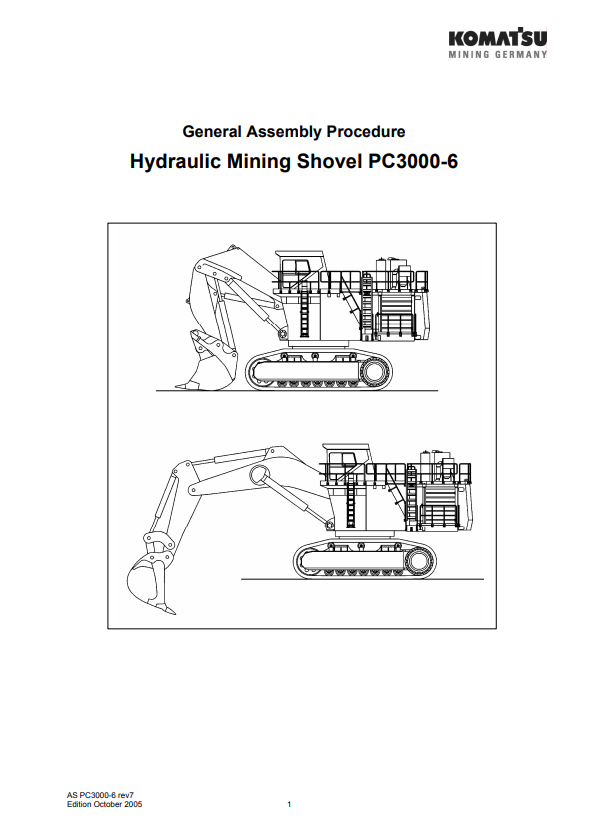 KOMATSU
MINING GERMANY

General Assembly Procedure

Hydraulic Mining Shovel PC3000-6

AS PC3000-6 rev7
Edition October 2005

1