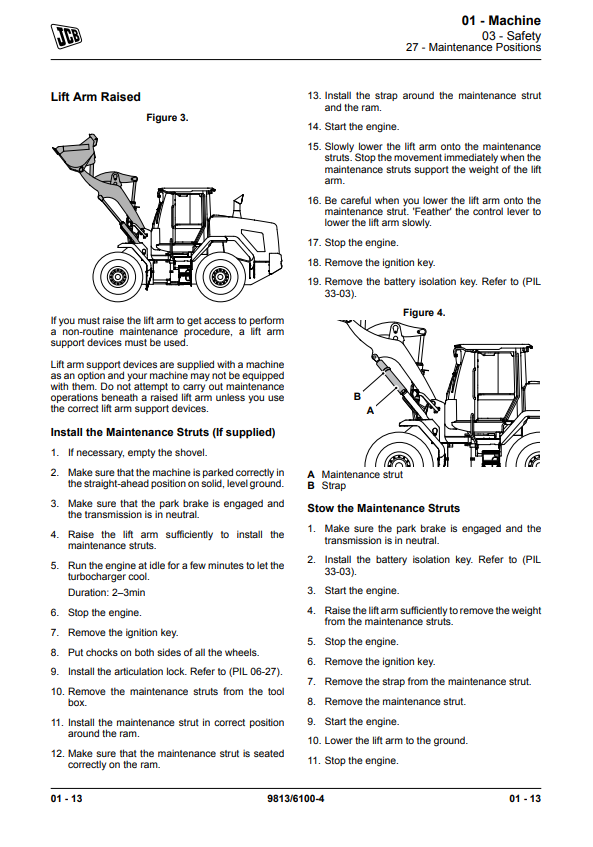 JCB

01 - Machine
03 - Safety
27 - Maintenance Positions

Lift Arm Raised

Figure 3.

If you must raise the lift arm to get access to perform a non-routine maintenance procedure, a lift arm support devices must be used.

Lift arm support devices are supplied with a machine as an option and your machine may not be equipped with them. Do not attempt to carry out maintenance operations beneath a raised lift arm unless you use the correct lift arm support devices.

Install the Maintenance Struts (If supplied)

1. If necessary, empty the shovel.

2. Make sure that the machine is parked correctly in the straight-ahead position on solid, level ground.

3. Make sure that the park brake is engaged and the transmission is in neutral.

4. Raise the lift arm sufficiently to install the maintenance struts.

5. Run the engine at idle for a few minutes to let the turbocharger cool.
Duration: 2–3min

6. Stop the engine.

7. Remove the ignition key.

8. Put chocks on both sides of all the wheels.

9. Install the articulation lock. Refer to (PIL 06-27).

10. Remove the maintenance struts from the tool box.

11. Install the maintenance strut in correct position around the ram.

12. Make sure that the maintenance strut is seated correctly on the ram.

13. Install the strap around the maintenance strut and the ram.

14. Start the engine.

15. Slowly lower the lift arm onto the maintenance struts. Stop the movement immediately when the maintenance struts support the weight of the lift arm.

16. Be careful when you lower the lift arm onto the maintenance strut. 'Feather' the control lever to lower the lift arm slowly.

17. Stop the engine.

18. Remove the ignition key.

19. Remove the battery isolation key. Refer to (PIL 33-03).

Figure 4.

B
A

A Maintenance strut
B Strap

Stow the Maintenance Struts

1. Make sure the park brake is engaged and the transmission is in neutral.

2. Install the battery isolation key. Refer to (PIL 33-03).

3. Start the engine.

4. Raise the lift arm sufficiently to remove the weight from the maintenance struts.

5. Stop the engine.

6. Remove the ignition key.

7. Remove the strap from the maintenance strut.

8. Remove the maintenance strut.

9. Start the engine.

10. Lower the lift arm to the ground.

11. Stop the engine.

01 - 13    9813/6100-4    01 - 13