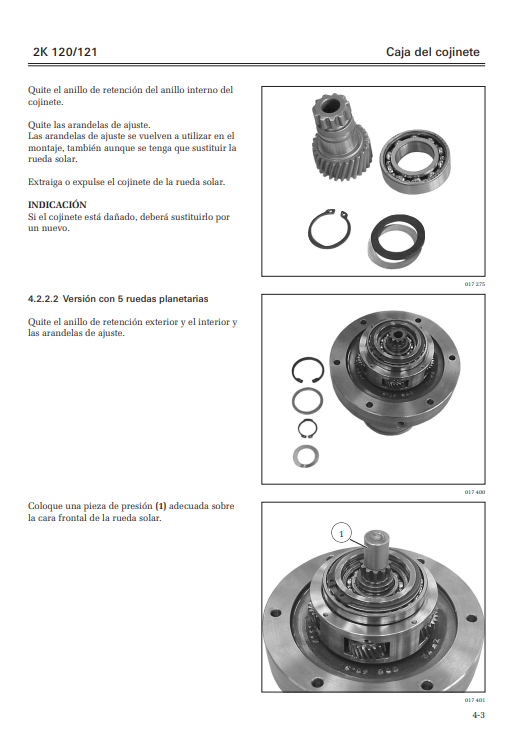 2K 120/121

Caja del cojinete

Quite el anillo de retención del anillo interno del cojinete.

Quite las arandelas de ajuste.
Las arandelas de ajuste se vuelven a utilizar en el montaje, también aunque se tenga que sustituir la rueda solar.

Extraiga o expulse el cojinete de la rueda solar.

INDICACIÓN
Si el cojinete está dañado, deberá sustituirlo por un nuevo.

017 275

4.2.2.2 Versión con 5 ruedas planetarias

Quite el anillo de retención exterior y el interior y las arandelas de ajuste.

017 400

Coloque una pieza de presión (1) adecuada sobre la cara frontal de la rueda solar.

1

017 401

4-3