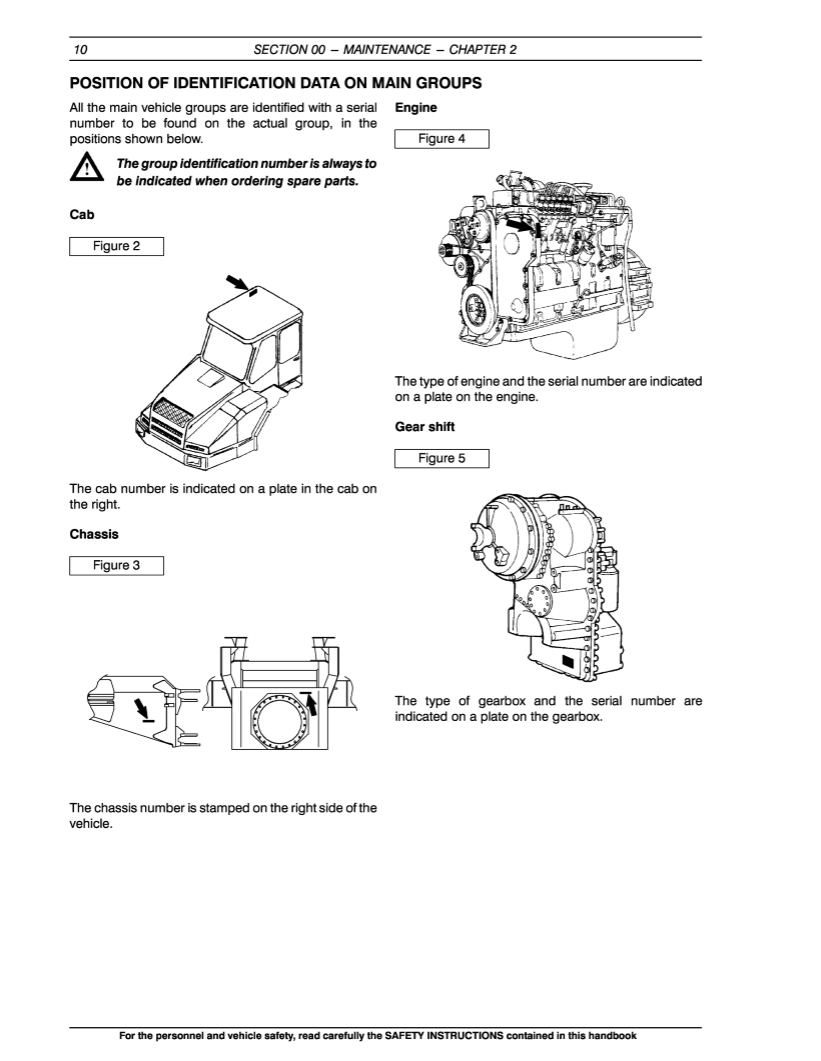 10 SECTION 00 – MAINTENANCE – CHAPTER 2

POSITION OF IDENTIFICATION DATA ON MAIN GROUPS

All the main vehicle groups are identified with a serial number to be found on the actual group, in the positions shown below.

The group identification number is always to be indicated when ordering spare parts.

Cab

Figure 2

The cab number is indicated on a plate in the cab on the right.

Chassis

Figure 3

The chassis number is stamped on the right side of the vehicle.

Engine

Figure 4

The type of engine and the serial number are indicated on a plate on the engine.

Gear shift

Figure 5

The type of gearbox and the serial number are indicated on a plate on the gearbox.

For the personnel and vehicle safety, read carefully the SAFETY INSTRUCTIONS contained in this handbook