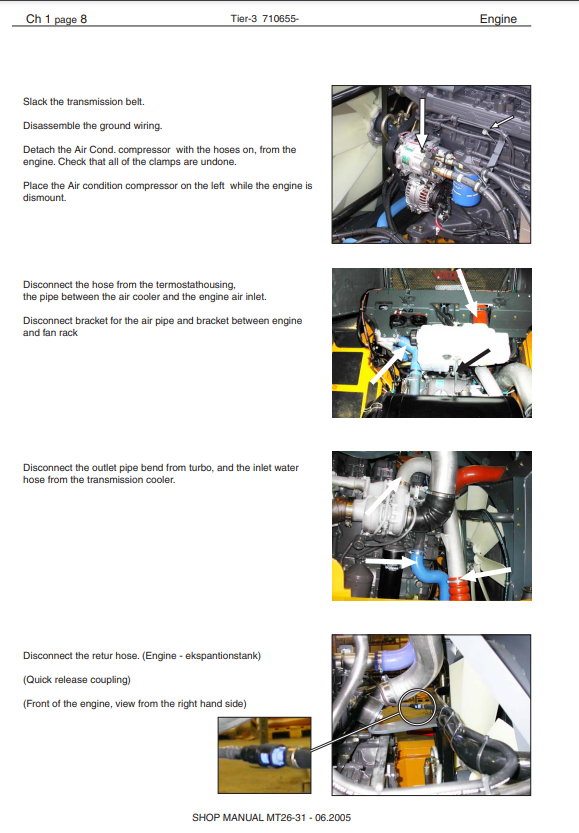 Ch 1 page 8 Tier-3 710655- Engine

Slack the transmission belt.

Disassemble the ground wiring.

Detach the Air Cond. compressor with the hoses on, from the engine. Check that all of the clamps are undone.

Place the Air condition compressor on the left while the engine is dismount.

Disconnect the hose from the termostathousing, the pipe between the air cooler and the engine air inlet.

Disconnect bracket for the air pipe and bracket between engine and fan rack

Disconnect the outlet pipe bend from turbo, and the inlet water hose from the transmission cooler.

Disconnect the retur hose. (Engine - ekspantionstank)

(Quick release coupling)

(Front of the engine, view from the right hand side)

SHOP MANUAL MT26-31 - 06.2005