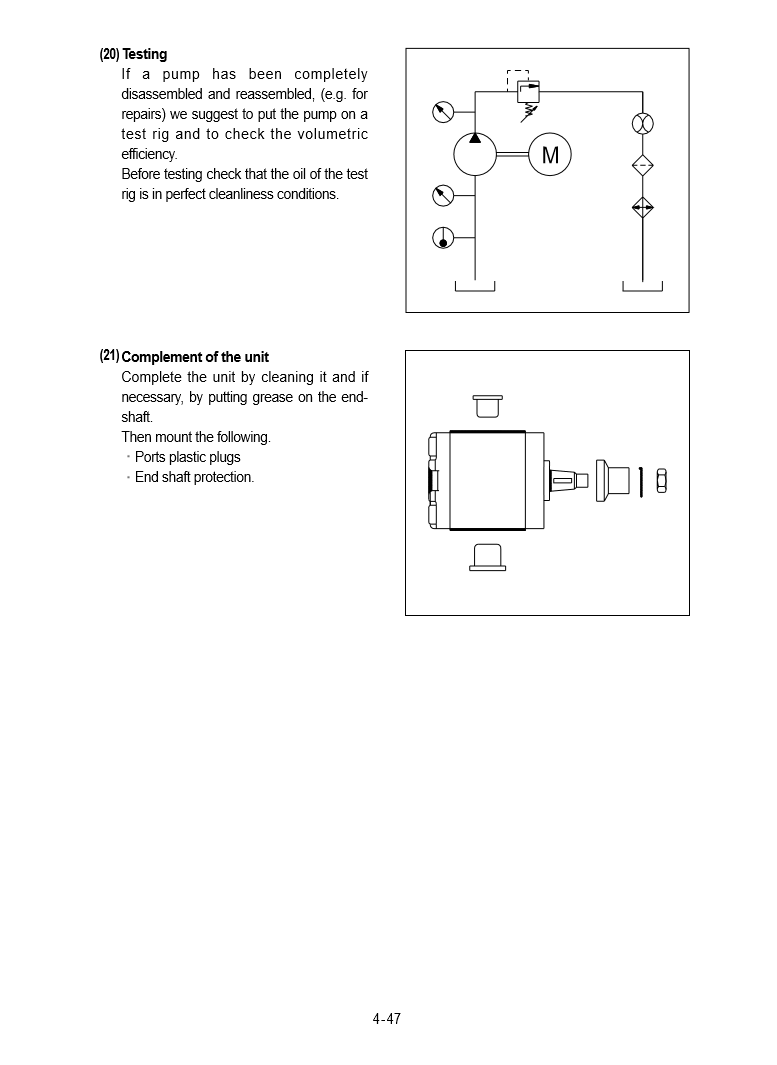 (20) Testing

If a pump has been completely disassembled and reassembled, (e.g. for repairs) we suggest to put the pump on a test rig and to check the volumetric efficiency.
Before testing check that the oil of the test rig is in perfect cleanliness conditions.

M

(21) Complement of the unit

Complete the unit by cleaning it and if necessary, by putting grease on the end-shaft.
Then mount the following.
· Ports plastic plugs
· End shaft protection.

4-47