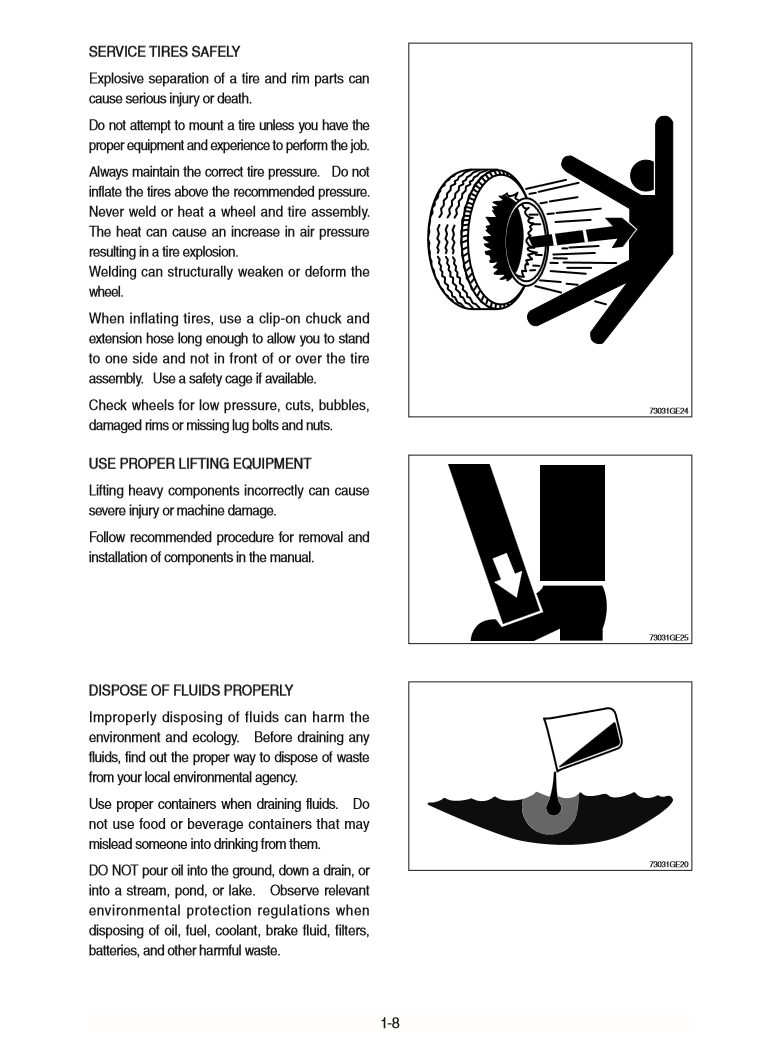 SERVICE TIRES SAFELY

Explosive separation of a tire and rim parts can cause serious injury or death.

Do not attempt to mount a tire unless you have the proper equipment and experience to perform the job.

Always maintain the correct tire pressure. Do not inflate the tires above the recommended pressure. Never weld or heat a wheel and tire assembly. The heat can cause an increase in air pressure resulting in a tire explosion.
Welding can structurally weaken or deform the wheel.

When inflating tires, use a clip-on chuck and extension hose long enough to allow you to stand to one side and not in front of or over the tire assembly. Use a safety cage if available.

Check wheels for low pressure, cuts, bubbles, damaged rims or missing lug bolts and nuts.

73031GE24

USE PROPER LIFTING EQUIPMENT

Lifting heavy components incorrectly can cause severe injury or machine damage.

Follow recommended procedure for removal and installation of components in the manual.

73031GE25

DISPOSE OF FLUIDS PROPERLY

Improperly disposing of fluids can harm the environment and ecology. Before draining any fluids, find out the proper way to dispose of waste from your local environmental agency.

Use proper containers when draining fluids. Do not use food or beverage containers that may mislead someone into drinking from them.

DO NOT pour oil into the ground, down a drain, or into a stream, pond, or lake. Observe relevant environmental protection regulations when disposing of oil, fuel, coolant, brake fluid, filters, batteries, and other harmful waste.

73031GE20

1-8