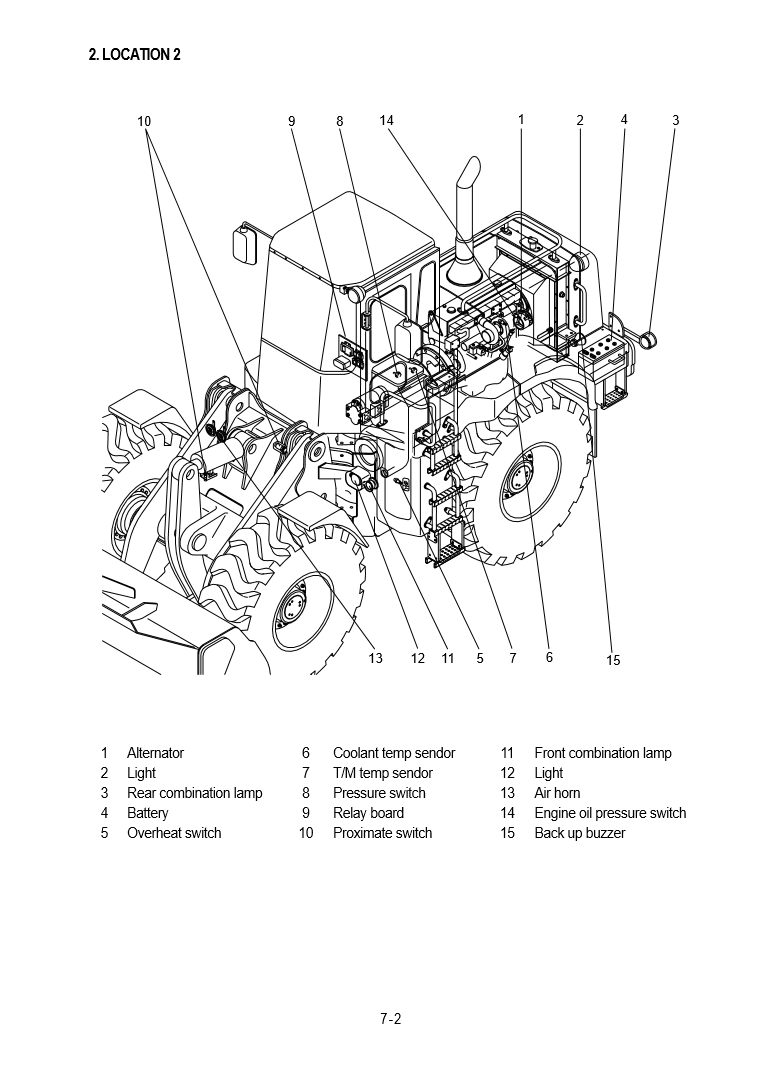 2. LOCATION 2

10 9 8 14 1 2 4 3

13 12 11 5 7 6 15

1 Alternator
2 Light
3 Rear combination lamp
4 Battery
5 Overheat switch

6 Coolant temp sendor
7 T/M temp sendor
8 Pressure switch
9 Relay board
10 Proximate switch

11 Front combination lamp
12 Light
13 Air horn
14 Engine oil pressure switch
15 Back up buzzer

7-2