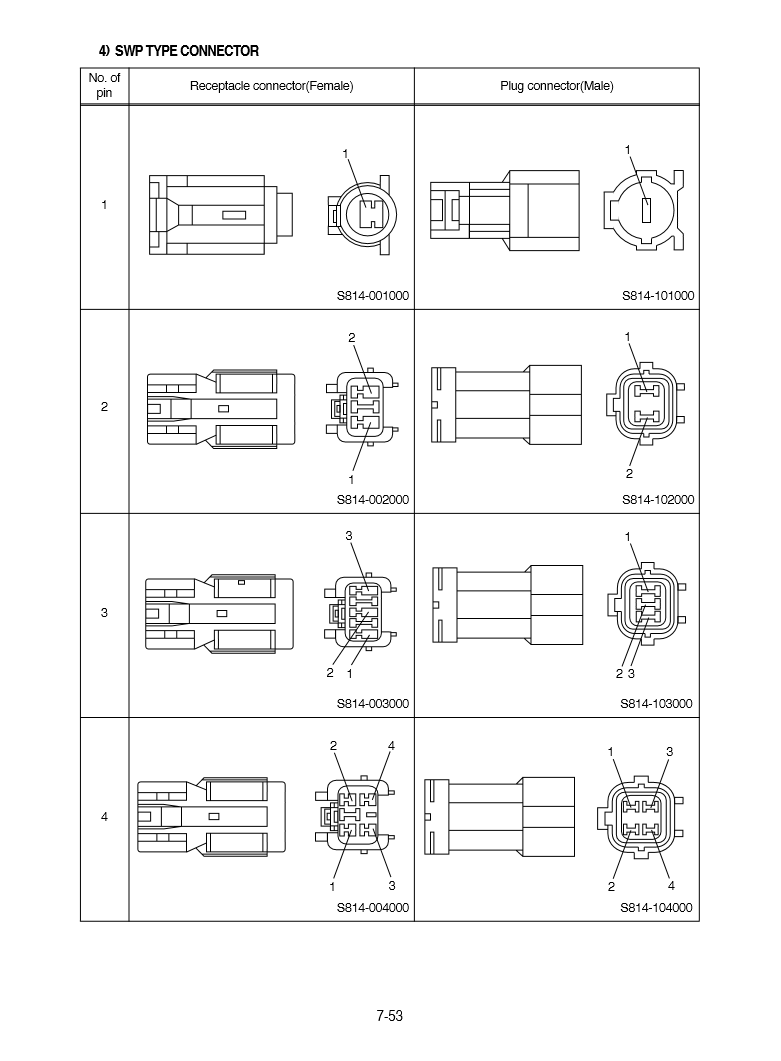 4) SWP TYPE CONNECTOR

| No. of pin | Receptacle connector(Female) | Plug connector(Male) |
|---|---|---|
| 1 | 1 S814-001000 | 1 S814-101000 |
| 2 | 2 1 S814-002000 | 1 2 S814-102000 |
| 3 | 3 2 1 S814-003000 | 1 2 3 S814-103000 |
| 4 | 2 4 1 3 S814-004000 | 1 3 2 4 S814-104000 |

7-53