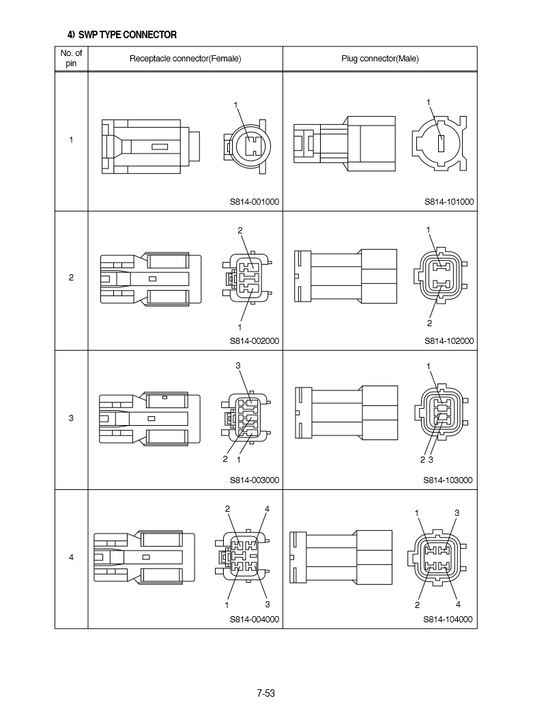 4) SWP TYPE CONNECTOR

| No. of pin | Receptacle connector(Female) | Plug connector(Male) |
|---|---|---|
| 1 | 1 S814-001000 | 1 S814-101000 |
| 2 | 2 1 S814-002000 | 1 2 S814-102000 |
| 3 | 3 2 1 S814-003000 | 1 2 3 S814-103000 |
| 4 | 2 4 1 3 S814-004000 | 1 3 2 4 S814-104000 |

7-53