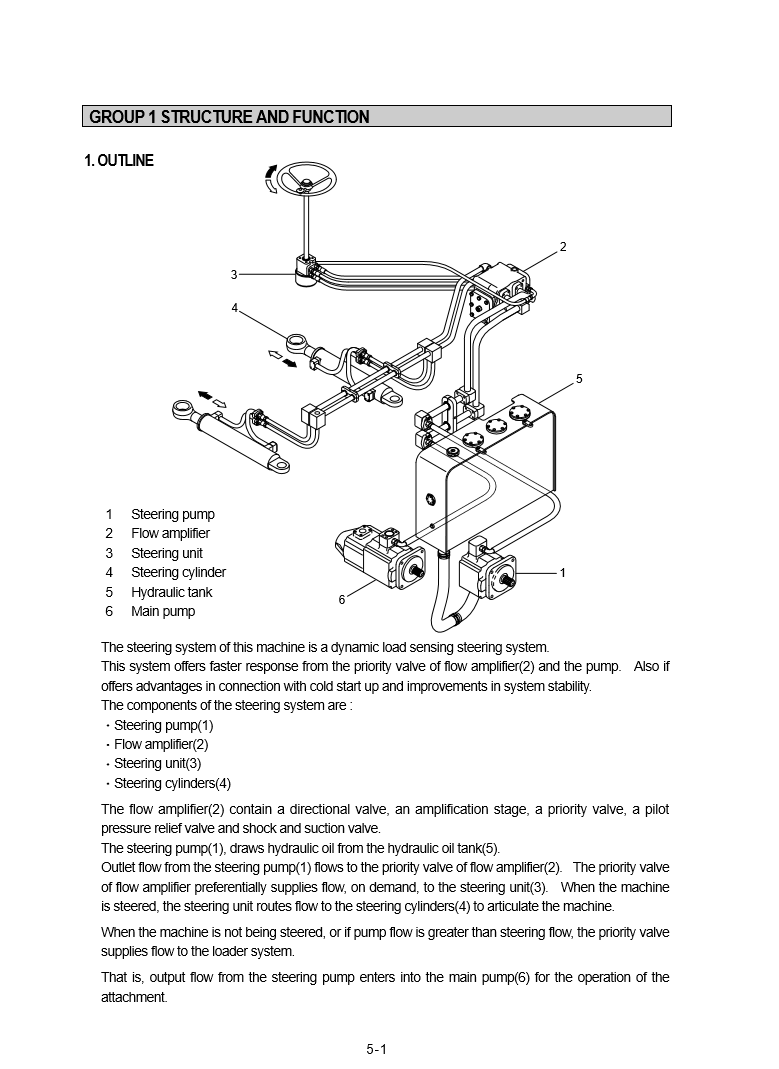 GROUP 1 STRUCTURE AND FUNCTION

1. OUTLINE

2

3

4

5

1

6

1 Steering pump
2 Flow amplifier
3 Steering unit
4 Steering cylinder
5 Hydraulic tank
6 Main pump

The steering system of this machine is a dynamic load sensing steering system.
This system offers faster response from the priority valve of flow amplifier(2) and the pump. Also if offers advantages in connection with cold start up and improvements in system stability.
The components of the steering system are :
· Steering pump(1)
· Flow amplifier(2)
· Steering unit(3)
· Steering cylinders(4)

The flow amplifier(2) contain a directional valve, an amplification stage, a priority valve, a pilot pressure relief valve and shock and suction valve.
The steering pump(1), draws hydraulic oil from the hydraulic oil tank(5).
Outlet flow from the steering pump(1) flows to the priority valve of flow amplifier(2). The priority valve of flow amplifier preferentially supplies flow, on demand, to the steering unit(3). When the machine is steered, the steering unit routes flow to the steering cylinders(4) to articulate the machine.

When the machine is not being steered, or if pump flow is greater than steering flow, the priority valve supplies flow to the loader system.

That is, output flow from the steering pump enters into the main pump(6) for the operation of the attachment.

5-1