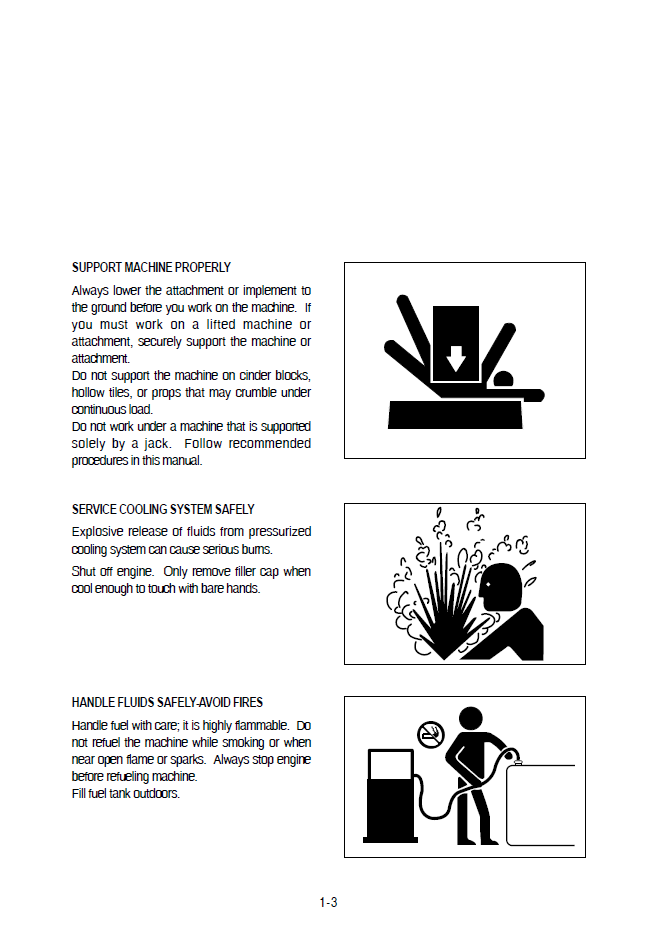 SUPPORT MACHINE PROPERLY

Always lower the attachment or implement to the ground before you work on the machine. If you must work on a lifted machine or attachment, securely support the machine or attachment.
Do not support the machine on cinder blocks, hollow tiles, or props that may crumble under continuous load.
Do not work under a machine that is supported solely by a jack. Follow recommended procedures in this manual.

SERVICE COOLING SYSTEM SAFELY

Explosive release of fluids from pressurized cooling system can cause serious burns.

Shut off engine. Only remove filler cap when cool enough to touch with bare hands.

HANDLE FLUIDS SAFELY-AVOID FIRES

Handle fuel with care; it is highly flammable. Do not refuel the machine while smoking or when near open flame or sparks. Always stop engine before refueling machine.
Fill fuel tank outdoors.

1-3