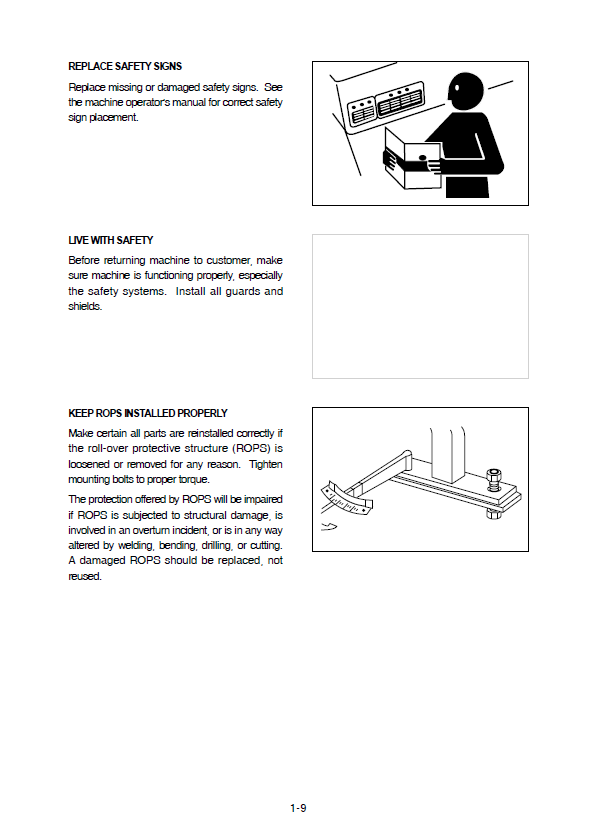 REPLACE SAFETY SIGNS

Replace missing or damaged safety signs. See the machine operator's manual for correct safety sign placement.

LIVE WITH SAFETY

Before returning machine to customer, make sure machine is functioning properly, especially the safety systems. Install all guards and shields.

KEEP ROPS INSTALLED PROPERLY

Make certain all parts are reinstalled correctly if the roll-over protective structure (ROPS) is loosened or removed for any reason. Tighten mounting bolts to proper torque.

The protection offered by ROPS will be impaired if ROPS is subjected to structural damage, is involved in an overturn incident, or is in any way altered by welding, bending, drilling, or cutting. A damaged ROPS should be replaced, not reused.

1-9