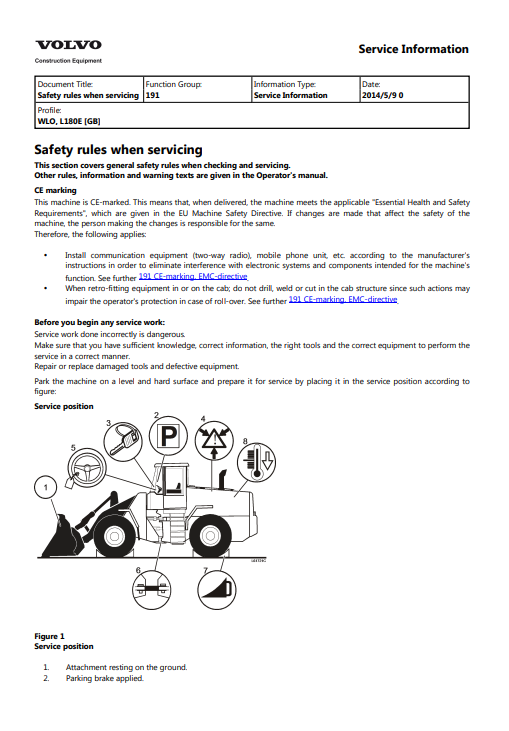 VOLVO
Construction Equipment

Service Information

| Document Title: Safety rules when servicing | Function Group: 191 | Information Type: Service Information | Date: 2014/5/9 0 |
|---|---|---|---|
| Profile: WLO, L180E [GB] | | | |

Safety rules when servicing

This section covers general safety rules when checking and servicing.
Other rules, information and warning texts are given in the Operator's manual.

CE marking

This machine is CE-marked. This means that, when delivered, the machine meets the applicable "Essential Health and Safety Requirements", which are given in the EU Machine Safety Directive. If changes are made that affect the safety of the machine, the person making the changes is responsible for the same.
Therefore, the following applies:

• Install communication equipment (two-way radio), mobile phone unit, etc. according to the manufacturer's instructions in order to eliminate interference with electronic systems and components intended for the machine's function. See further 191 CE-marking, EMC-directive
• When retro-fitting equipment in or on the cab; do not drill, weld or cut in the cab structure since such actions may impair the operator's protection in case of roll-over. See further 191 CE-marking, EMC-directive

Before you begin any service work:

Service work done incorrectly is dangerous.
Make sure that you have sufficient knowledge, correct information, the right tools and the correct equipment to perform the service in a correct manner.
Repair or replace damaged tools and defective equipment.

Park the machine on a level and hard surface and prepare it for service by placing it in the service position according to figure:

Service position

1 2 3 4 5 6 7 8
P

Figure 1
Service position

1. Attachment resting on the ground.
2. Parking brake applied.