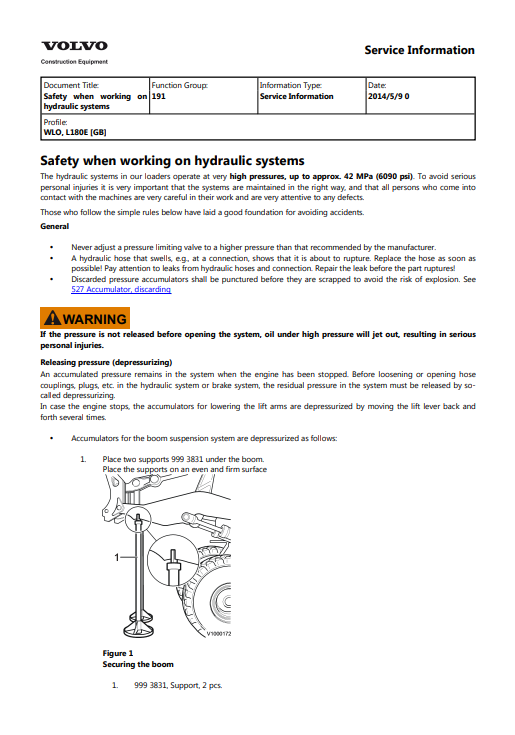 VOLVO
Construction Equipment

Service Information

| Document Title: Safety when working on hydraulic systems | Function Group: 191 | Information Type: Service Information | Date: 2014/5/9 0 |
|---|---|---|---|
| Profile: WLO, L180E [GB] | | | |

Safety when working on hydraulic systems

The hydraulic systems in our loaders operate at very high pressures, up to approx. 42 MPa (6090 psi). To avoid serious personal injuries it is very important that the systems are maintained in the right way, and that all persons who come into contact with the machines are very careful in their work and are very attentive to any defects.

Those who follow the simple rules below have laid a good foundation for avoiding accidents.

General

• Never adjust a pressure limiting valve to a higher pressure than that recommended by the manufacturer.
• A hydraulic hose that swells, e.g., at a connection, shows that it is about to rupture. Replace the hose as soon as possible! Pay attention to leaks from hydraulic hoses and connection. Repair the leak before the part ruptures!
• Discarded pressure accumulators shall be punctured before they are scrapped to avoid the risk of explosion. See 527 Accumulator, discarding

WARNING

If the pressure is not released before opening the system, oil under high pressure will jet out, resulting in serious personal injuries.

Releasing pressure (depressurizing)

An accumulated pressure remains in the system when the engine has been stopped. Before loosening or opening hose couplings, plugs, etc. in the hydraulic system or brake system, the residual pressure in the system must be released by so-called depressurizing.
In case the engine stops, the accumulators for lowering the lift arms are depressurized by moving the lift lever back and forth several times.

• Accumulators for the boom suspension system are depressurized as follows:

1. Place two supports 999 3831 under the boom.
Place the supports on an even and firm surface

1

V1000172

Figure 1
Securing the boom

1. 999 3831, Support, 2 pcs.