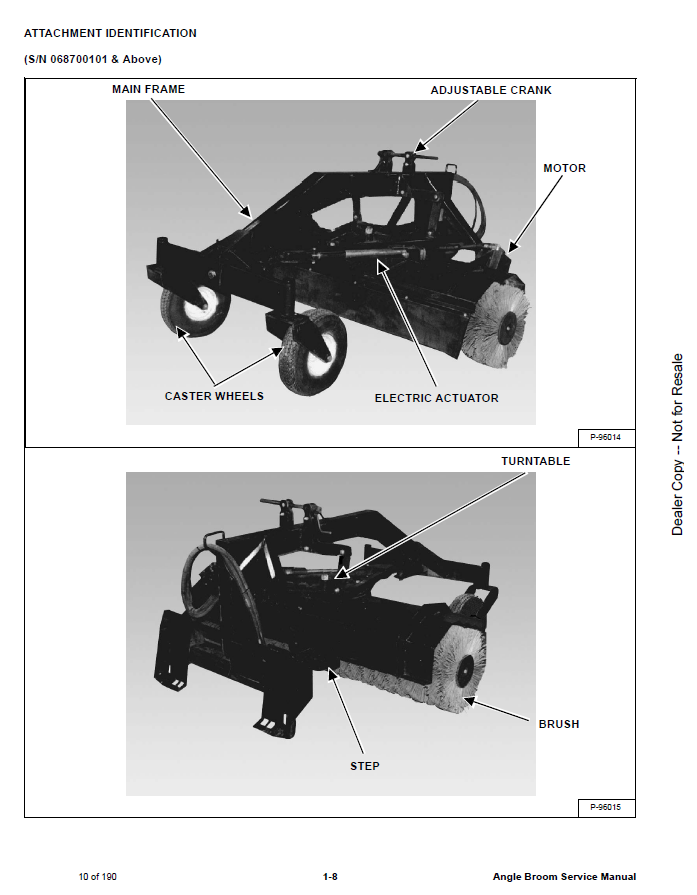 ATTACHMENT IDENTIFICATION

(S/N 068700101 & Above)

MAIN FRAME

ADJUSTABLE CRANK

MOTOR

CASTER WHEELS

ELECTRIC ACTUATOR

P-96014

TURNTABLE

BRUSH

STEP

P-96015

Dealer Copy -- Not for Resale

10 of 190

1-8

Angle Broom Service Manual