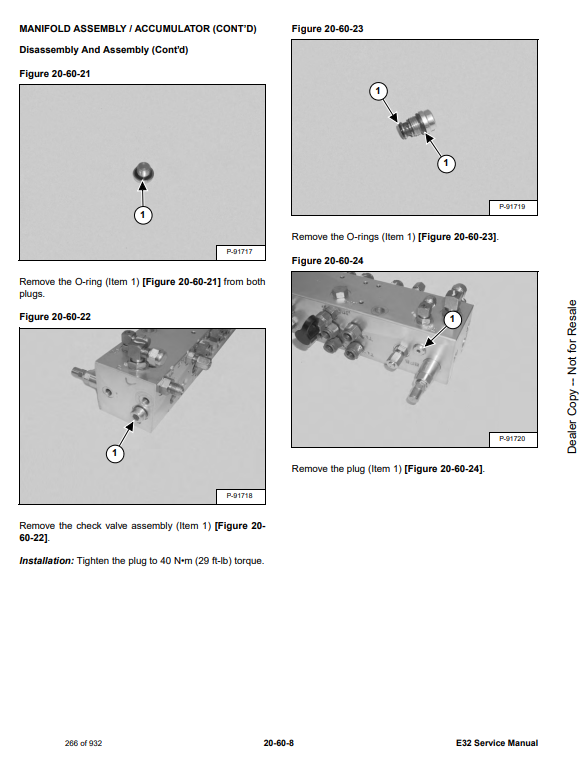 MANIFOLD ASSEMBLY / ACCUMULATOR (CONT'D)

Disassembly And Assembly (Cont'd)

Figure 20-60-21

1

P-91717

Remove the O-ring (Item 1) [Figure 20-60-21] from both plugs.

Figure 20-60-22

1

P-91718

Remove the check valve assembly (Item 1) [Figure 20-60-22].

Installation: Tighten the plug to 40 N•m (29 ft-lb) torque.

Figure 20-60-23

1

1

P-91719

Remove the O-rings (Item 1) [Figure 20-60-23].

Figure 20-60-24

1

P-91720

Remove the plug (Item 1) [Figure 20-60-24].

Dealer Copy -- Not for Resale

266 of 932

20-60-8

E32 Service Manual