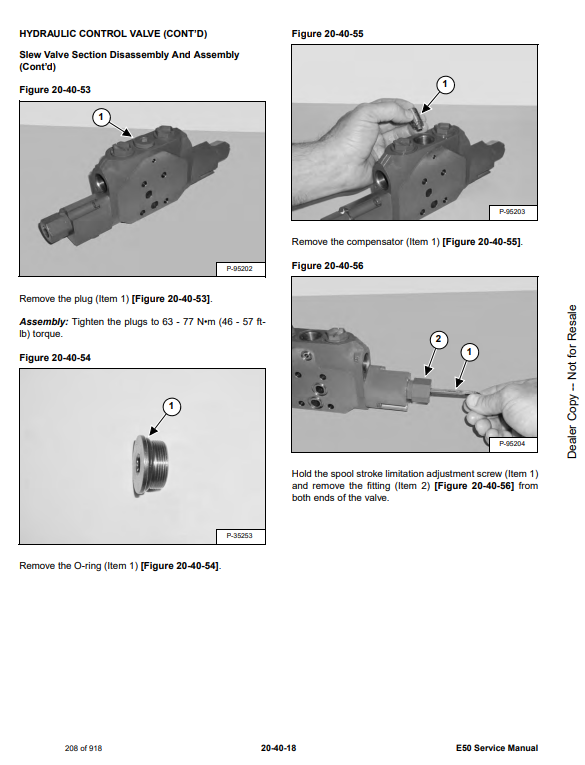 HYDRAULIC CONTROL VALVE (CONT'D)

Slew Valve Section Disassembly And Assembly (Cont'd)

Figure 20-40-53

1

P-95202

Remove the plug (Item 1) [Figure 20-40-53].

Assembly: Tighten the plugs to 63 - 77 N•m (46 - 57 ft-lb) torque.

Figure 20-40-54

1

P-35253

Remove the O-ring (Item 1) [Figure 20-40-54].

Figure 20-40-55

1

P-95203

Remove the compensator (Item 1) [Figure 20-40-55].

Figure 20-40-56

2

1

P-95204

Hold the spool stroke limitation adjustment screw (Item 1) and remove the fitting (Item 2) [Figure 20-40-56] from both ends of the valve.

Dealer Copy -- Not for Resale

208 of 918

20-40-18

E50 Service Manual