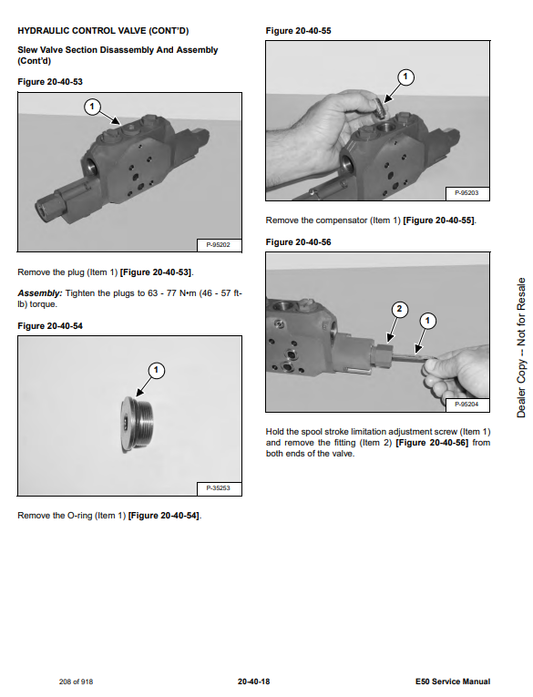 HYDRAULIC CONTROL VALVE (CONT'D)

Slew Valve Section Disassembly And Assembly (Cont'd)

Figure 20-40-53

1

P-95202

Remove the plug (Item 1) [Figure 20-40-53].

Assembly: Tighten the plugs to 63 - 77 N•m (46 - 57 ft-lb) torque.

Figure 20-40-54

1

P-35253

Remove the O-ring (Item 1) [Figure 20-40-54].

Figure 20-40-55

1

P-95203

Remove the compensator (Item 1) [Figure 20-40-55].

Figure 20-40-56

2

1

P-95204

Hold the spool stroke limitation adjustment screw (Item 1) and remove the fitting (Item 2) [Figure 20-40-56] from both ends of the valve.

Dealer Copy -- Not for Resale

208 of 918

20-40-18

E50 Service Manual