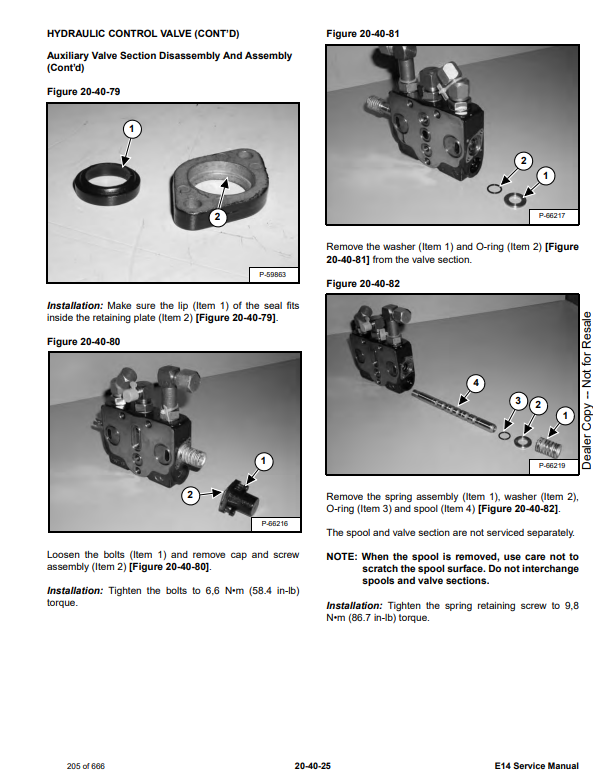 HYDRAULIC CONTROL VALVE (CONT'D)

Auxiliary Valve Section Disassembly And Assembly (Cont'd)

Figure 20-40-79

1

2

P-59863

Installation: Make sure the lip (Item 1) of the seal fits inside the retaining plate (Item 2) [Figure 20-40-79].

Figure 20-40-80

1

2

P-66216

Loosen the bolts (Item 1) and remove cap and screw assembly (Item 2) [Figure 20-40-80].

Installation: Tighten the bolts to 6,6 N•m (58.4 in-lb) torque.

Figure 20-40-81

2

1

P-66217

Remove the washer (Item 1) and O-ring (Item 2) [Figure 20-40-81] from the valve section.

Figure 20-40-82

4

3

2

1

P-66219

Remove the spring assembly (Item 1), washer (Item 2), O-ring (Item 3) and spool (Item 4) [Figure 20-40-82].

The spool and valve section are not serviced separately.

NOTE: When the spool is removed, use care not to scratch the spool surface. Do not interchange spools and valve sections.

Installation: Tighten the spring retaining screw to 9,8 N•m (86.7 in-lb) torque.

Dealer Copy -- Not for Resale

205 of 666

20-40-25

E14 Service Manual