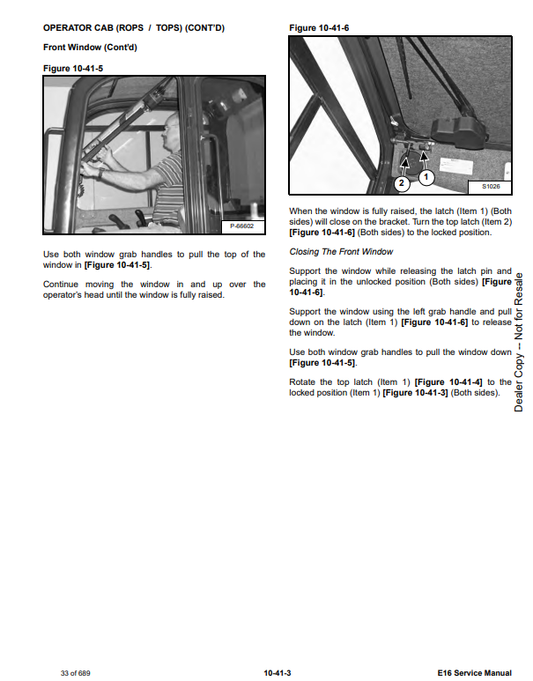 OPERATOR CAB (ROPS / TOPS) (CONT'D)

Front Window (Cont'd)

Figure 10-41-5

P-66602

Use both window grab handles to pull the top of the window in [Figure 10-41-5].

Continue moving the window in and up over the operator's head until the window is fully raised.

Figure 10-41-6

2

1

S1026

When the window is fully raised, the latch (Item 1) (Both sides) will close on the bracket. Turn the top latch (Item 2) [Figure 10-41-6] (Both sides) to the locked position.

Closing The Front Window

Support the window while releasing the latch pin and placing it in the unlocked position (Both sides) [Figure 10-41-6].

Support the window using the left grab handle and pull down on the latch (Item 1) [Figure 10-41-6] to release the window.

Use both window grab handles to pull the window down [Figure 10-41-5].

Rotate the top latch (Item 1) [Figure 10-41-4] to the locked position (Item 1) [Figure 10-41-3] (Both sides).

Dealer Copy -- Not for Resale

33 of 689

10-41-3

E16 Service Manual