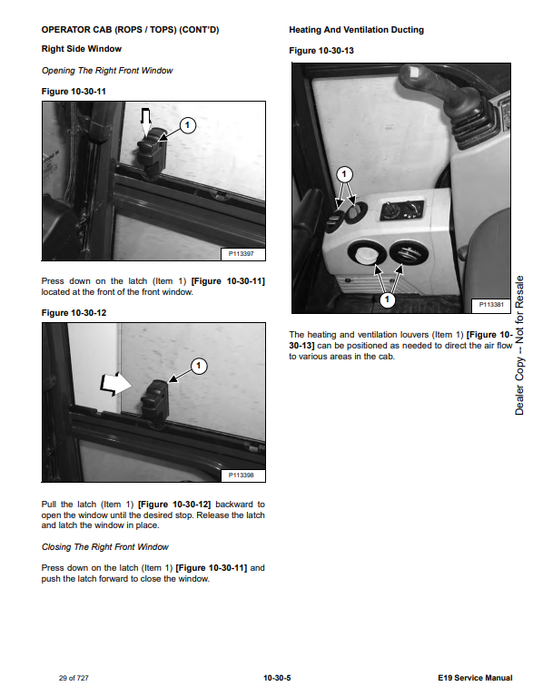 OPERATOR CAB (ROPS / TOPS) (CONT'D)

Right Side Window

Opening The Right Front Window

Figure 10-30-11

1

P113397

Press down on the latch (Item 1) [Figure 10-30-11] located at the front of the front window.

Figure 10-30-12

1

P113398

Pull the latch (Item 1) [Figure 10-30-12] backward to open the window until the desired stop. Release the latch and latch the window in place.

Closing The Right Front Window

Press down on the latch (Item 1) [Figure 10-30-11] and push the latch forward to close the window.

Heating And Ventilation Ducting

Figure 10-30-13

1

1

P113381

The heating and ventilation louvers (Item 1) [Figure 10-30-13] can be positioned as needed to direct the air flow to various areas in the cab.

Dealer Copy -- Not for Resale

29 of 727

10-30-5

E19 Service Manual