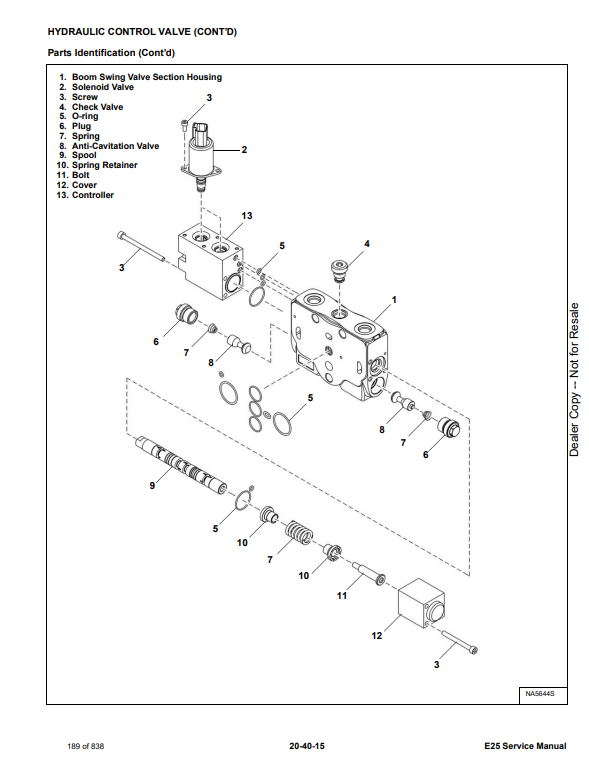 HYDRAULIC CONTROL VALVE (CONT'D)

Parts Identification (Cont'd)

1. Boom Swing Valve Section Housing
2. Solenoid Valve
3. Screw
4. Check Valve
5. O-ring
6. Plug
7. Spring
8. Anti-Cavitation Valve
9. Spool
10. Spring Retainer
11. Bolt
12. Cover
13. Controller

3
2
13
3
5
4
1
6
7
8
5
8
7
6
9
5
10
7
10
11
12
3

NA5644S

Dealer Copy -- Not for Resale

189 of 838

20-40-15

E25 Service Manual