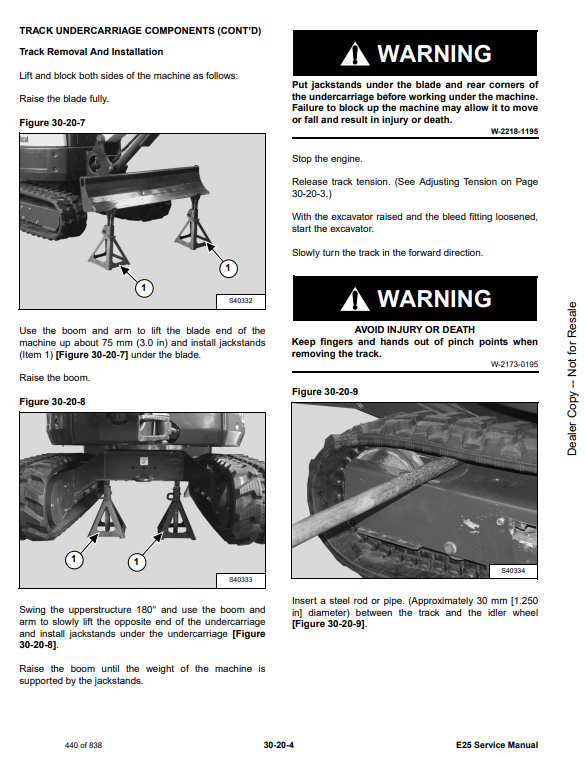 TRACK UNDERCARRIAGE COMPONENTS (CONT'D)

Track Removal And Installation

Lift and block both sides of the machine as follows:

Raise the blade fully.

Figure 30-20-7

1

1

S40332

Use the boom and arm to lift the blade end of the machine up about 75 mm (3.0 in) and install jackstands (Item 1) [Figure 30-20-7] under the blade.

Raise the boom.

Figure 30-20-8

1

1

S40333

Swing the upperstructure 180° and use the boom and arm to slowly lift the opposite end of the undercarriage and install jackstands under the undercarriage [Figure 30-20-8].

Raise the boom until the weight of the machine is supported by the jackstands.

WARNING

Put jackstands under the blade and rear corners of the undercarriage before working under the machine. Failure to block up the machine may allow it to move or fall and result in injury or death.

W-2218-1195

Stop the engine.

Release track tension. (See Adjusting Tension on Page 30-20-3.)

With the excavator raised and the bleed fitting loosened, start the excavator.

Slowly turn the track in the forward direction.

WARNING

AVOID INJURY OR DEATH
Keep fingers and hands out of pinch points when removing the track.

W-2173-0195

Figure 30-20-9

S40334

Insert a steel rod or pipe. (Approximately 30 mm [1.250 in] diameter) between the track and the idler wheel [Figure 30-20-9].

Dealer Copy -- Not for Resale

440 of 838

30-20-4

E25 Service Manual