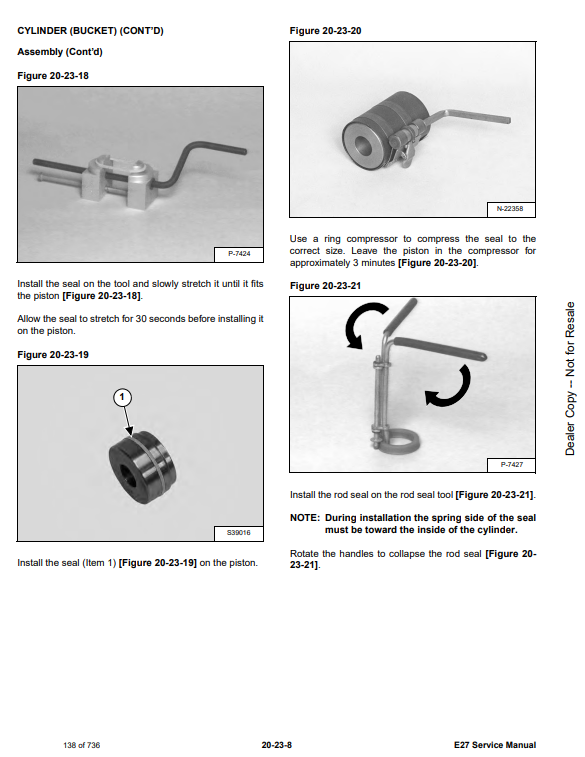 CYLINDER (BUCKET) (CONT'D)

Assembly (Cont'd)

Figure 20-23-18

P-7424

Install the seal on the tool and slowly stretch it until it fits the piston [Figure 20-23-18].

Allow the seal to stretch for 30 seconds before installing it on the piston.

Figure 20-23-19

1

S39016

Install the seal (Item 1) [Figure 20-23-19] on the piston.

Figure 20-23-20

N-22358

Use a ring compressor to compress the seal to the correct size. Leave the piston in the compressor for approximately 3 minutes [Figure 20-23-20].

Figure 20-23-21

P-7427

Install the rod seal on the rod seal tool [Figure 20-23-21].

NOTE: During installation the spring side of the seal must be toward the inside of the cylinder.

Rotate the handles to collapse the rod seal [Figure 20-23-21].

Dealer Copy -- Not for Resale

138 of 736

20-23-8

E27 Service Manual