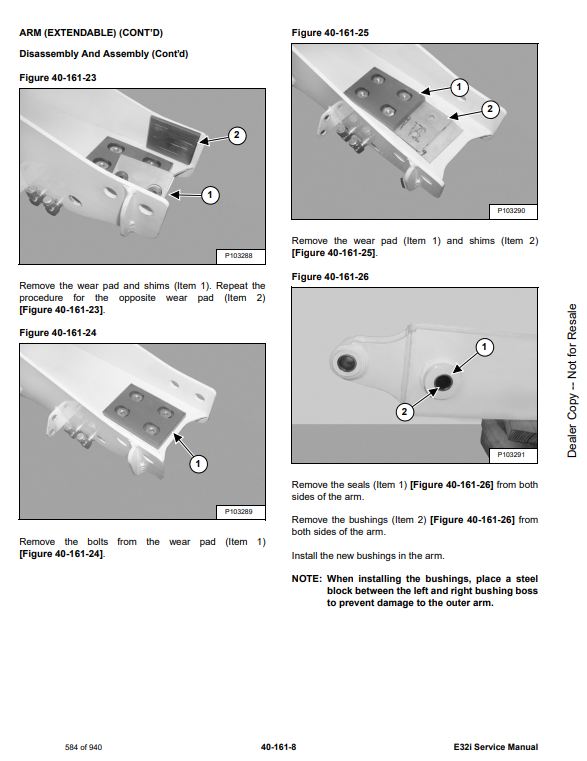 ARM (EXTENDABLE) (CONT'D)

Disassembly And Assembly (Cont'd)

Figure 40-161-23

2

1

P103288

Remove the wear pad and shims (Item 1). Repeat the procedure for the opposite wear pad (Item 2) [Figure 40-161-23].

Figure 40-161-24

1

P103289

Remove the bolts from the wear pad (Item 1) [Figure 40-161-24].

Figure 40-161-25

1

2

P103290

Remove the wear pad (Item 1) and shims (Item 2) [Figure 40-161-25].

Figure 40-161-26

1

2

P103291

Remove the seals (Item 1) [Figure 40-161-26] from both sides of the arm.

Remove the bushings (Item 2) [Figure 40-161-26] from both sides of the arm.

Install the new bushings in the arm.

NOTE: When installing the bushings, place a steel block between the left and right bushing boss to prevent damage to the outer arm.

Dealer Copy -- Not for Resale

584 of 940

40-161-8

E32i Service Manual