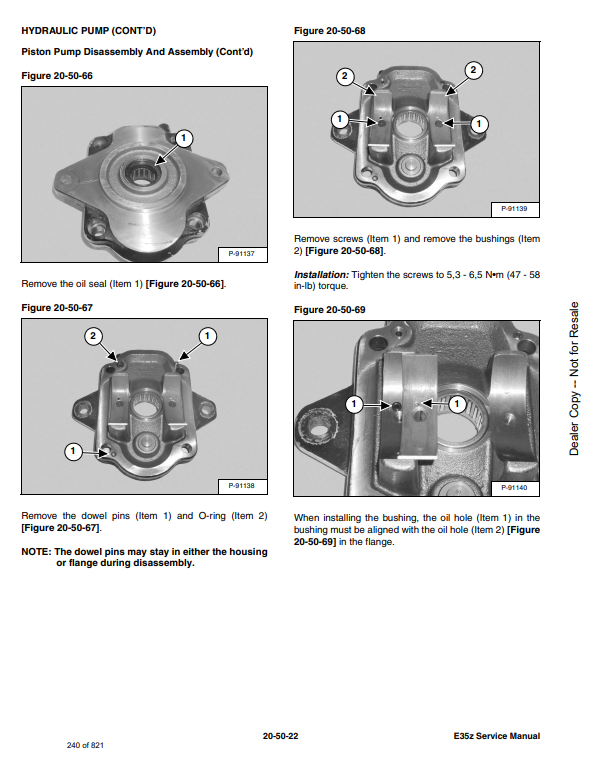 HYDRAULIC PUMP (CONT'D)

Piston Pump Disassembly And Assembly (Cont'd)

Figure 20-50-66

1

P-91137

Remove the oil seal (Item 1) [Figure 20-50-66].

Figure 20-50-67

2

1

1

P-91138

Remove the dowel pins (Item 1) and O-ring (Item 2) [Figure 20-50-67].

NOTE: The dowel pins may stay in either the housing or flange during disassembly.

Figure 20-50-68

2

2

1

1

P-91139

Remove screws (Item 1) and remove the bushings (Item 2) [Figure 20-50-68].

Installation: Tighten the screws to 5,3 - 6,5 N•m (47 - 58 in-lb) torque.

Figure 20-50-69

1

1

P-91140

When installing the bushing, the oil hole (Item 1) in the bushing must be aligned with the oil hole (Item 2) [Figure 20-50-69] in the flange.

Dealer Copy -- Not for Resale

240 of 821

20-50-22

E35z Service Manual