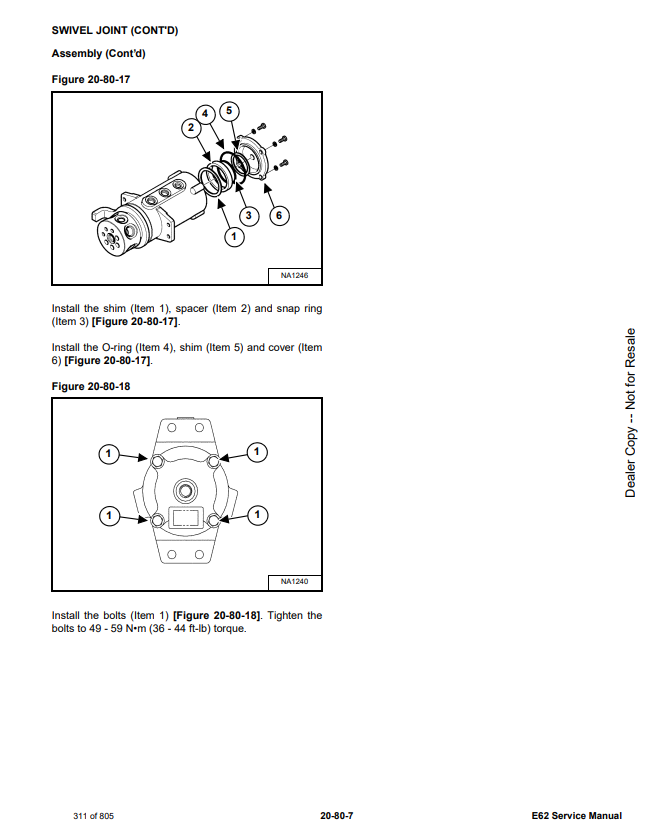 SWIVEL JOINT (CONT'D)

Assembly (Cont'd)

Figure 20-80-17

4
5
2
3
6
1
NA1246

Install the shim (Item 1), spacer (Item 2) and snap ring (Item 3) [Figure 20-80-17].

Install the O-ring (Item 4), shim (Item 5) and cover (Item 6) [Figure 20-80-17].

Figure 20-80-18

1
1
1
1
NA1240

Install the bolts (Item 1) [Figure 20-80-18]. Tighten the bolts to 49 - 59 N•m (36 - 44 ft-lb) torque.

Dealer Copy -- Not for Resale

311 of 805

20-80-7

E62 Service Manual