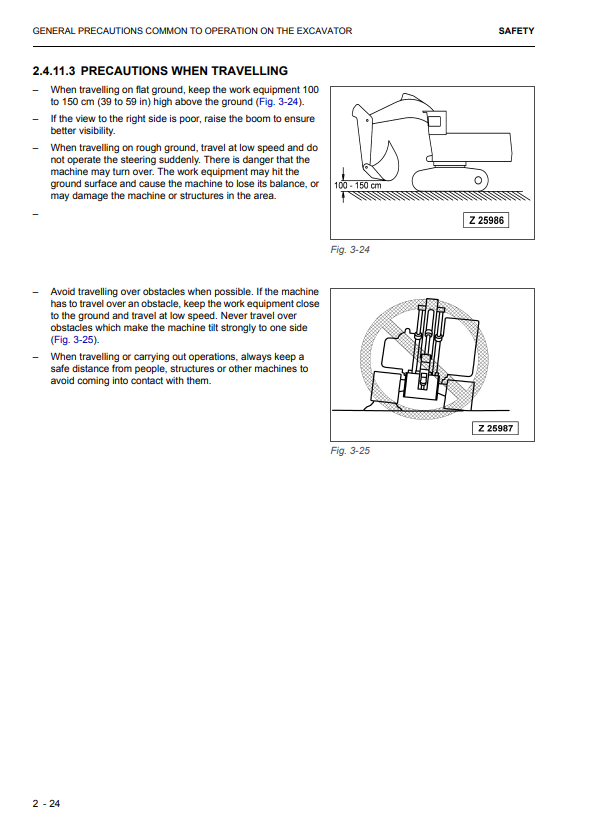 GENERAL PRECAUTIONS COMMON TO OPERATION ON THE EXCAVATOR

SAFETY

2.4.11.3 PRECAUTIONS WHEN TRAVELLING

– When travelling on flat ground, keep the work equipment 100 to 150 cm (39 to 59 in) high above the ground (Fig. 3-24).

– If the view to the right side is poor, raise the boom to ensure better visibility.

– When travelling on rough ground, travel at low speed and do not operate the steering suddenly. There is danger that the machine may turn over. The work equipment may hit the ground surface and cause the machine to lose its balance, or may damage the machine or structures in the area.

–

100 - 150 cm

Z 25986

Fig. 3-24

– Avoid travelling over obstacles when possible. If the machine has to travel over an obstacle, keep the work equipment close to the ground and travel at low speed. Never travel over obstacles which make the machine tilt strongly to one side (Fig. 3-25).

– When travelling or carrying out operations, always keep a safe distance from people, structures or other machines to avoid coming into contact with them.

Z 25987

Fig. 3-25

2 - 24