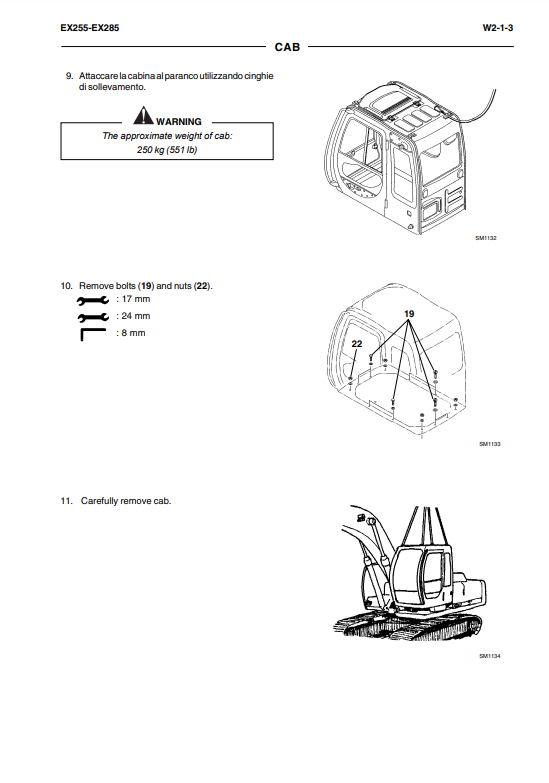 EX255-EX285

W2-1-3

CAB

9. Attaccare la cabina al paranco utilizzando cinghie di sollevamento.

WARNING

The approximate weight of cab: 250 kg (551 lb)

SM1132

10. Remove bolts (19) and nuts (22).

: 17 mm

: 24 mm

: 8 mm

19

22

SM1133

11. Carefully remove cab.

SM1134