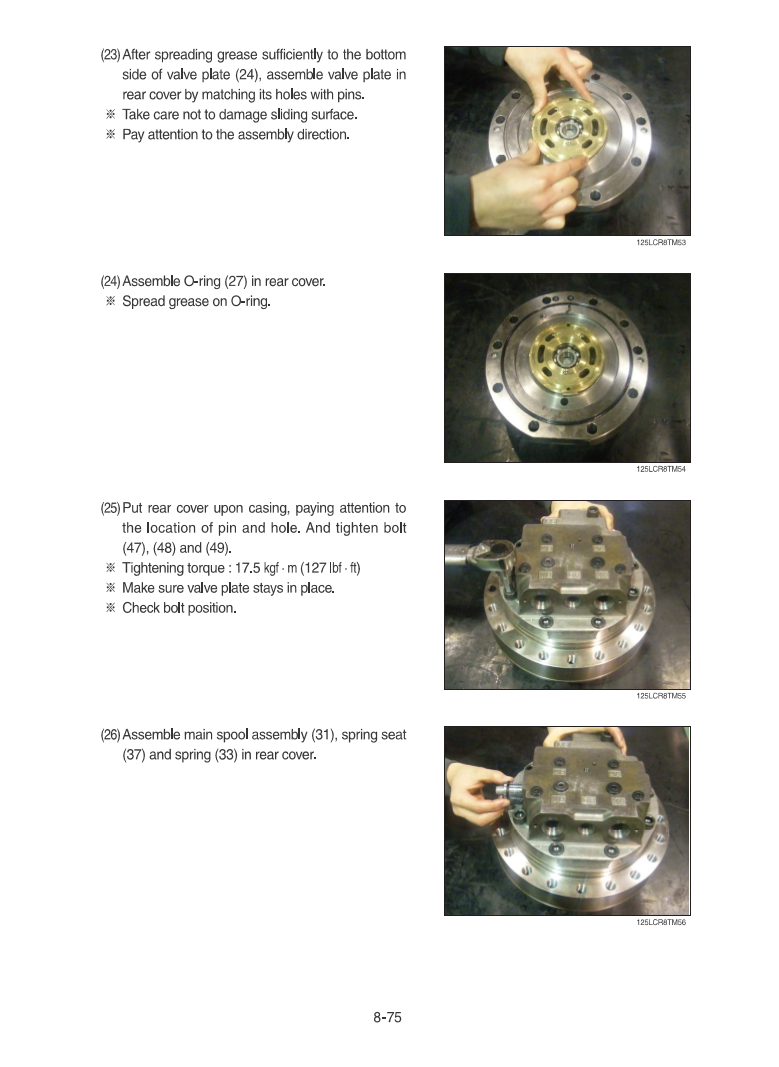 (23) After spreading grease sufficiently to the bottom side of valve plate (24), assemble valve plate in rear cover by matching its holes with pins.
※ Take care not to damage sliding surface.
※ Pay attention to the assembly direction.

125LCR8TM53

(24) Assemble O-ring (27) in rear cover.
※ Spread grease on O-ring.

125LCR8TM54

(25) Put rear cover upon casing, paying attention to the location of pin and hole. And tighten bolt (47), (48) and (49).
※ Tightening torque : 17.5 kgf · m (127 lbf · ft)
※ Make sure valve plate stays in place.
※ Check bolt position.

125LCR8TM55

(26) Assemble main spool assembly (31), spring seat (37) and spring (33) in rear cover.

125LCR8TM56

8-75