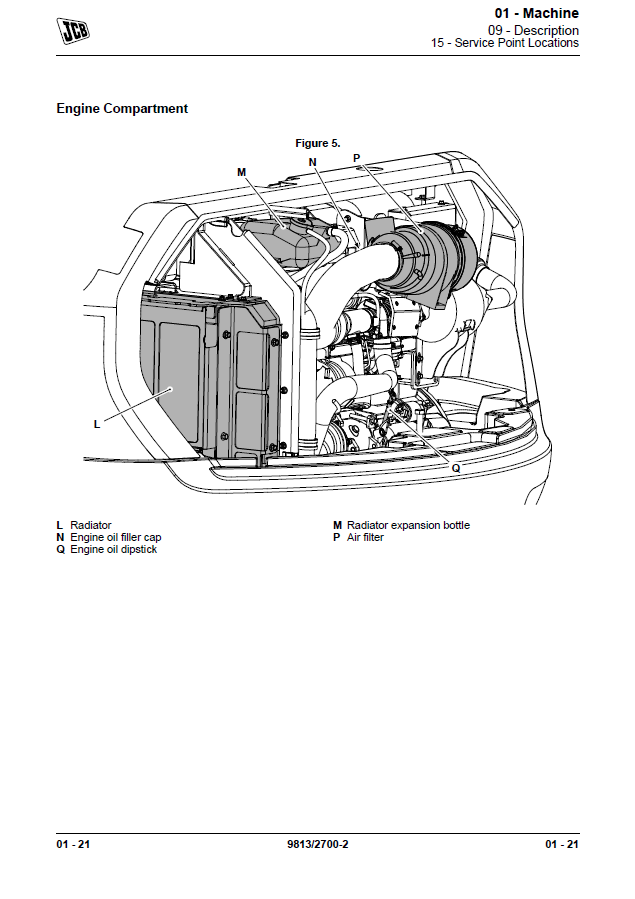 JCB

01 - Machine
09 - Description
15 - Service Point Locations

Engine Compartment

Figure 5.

M N P

L

Q

L Radiator
N Engine oil filler cap
Q Engine oil dipstick

M Radiator expansion bottle
P Air filter

01 - 21 9813/2700-2 01 - 21