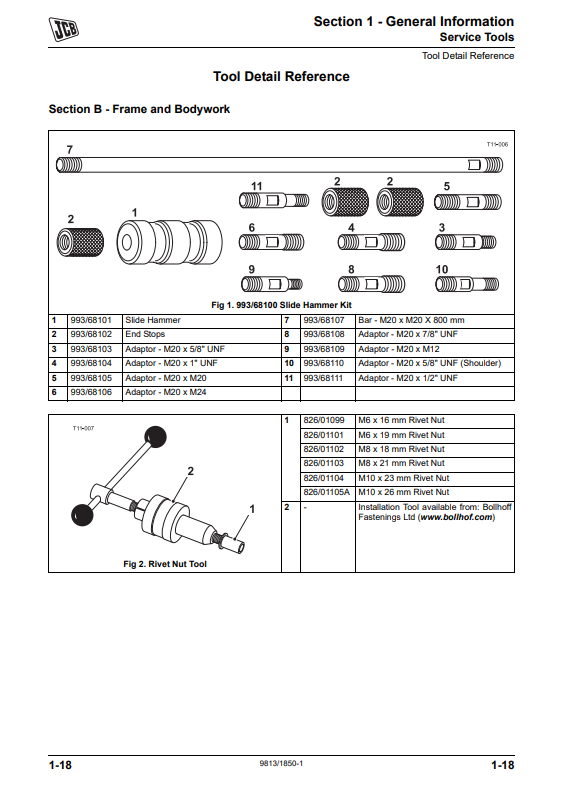 JCB

Section 1 - General Information
Service Tools

Tool Detail Reference

Tool Detail Reference

Section B - Frame and Bodywork

7
T11-006
11 2 2 5
2 1
6 4 3
9 8 10

Fig 1. 993/68100 Slide Hammer Kit

| 1 | 993/68101 | Slide Hammer | 7 | 993/68107 | Bar - M20 x M20 X 800 mm |
|---|---|---|---|---|---|
| 2 | 993/68102 | End Stops | 8 | 993/68108 | Adaptor - M20 x 7/8" UNF |
| 3 | 993/68103 | Adaptor - M20 x 5/8" UNF | 9 | 993/68109 | Adaptor - M20 x M12 |
| 4 | 993/68104 | Adaptor - M20 x 1" UNF | 10 | 993/68110 | Adaptor - M20 x 5/8" UNF (Shoulder) |
| 5 | 993/68105 | Adaptor - M20 x M20 | 11 | 993/68111 | Adaptor - M20 x 1/2" UNF |
| 6 | 993/68106 | Adaptor - M20 x M24 | | | |

T11-007
2
1
Fig 2. Rivet Nut Tool

| 1 | 826/01099 | M6 x 16 mm Rivet Nut |
|---|---|---|
| | 826/01101 | M6 x 19 mm Rivet Nut |
| | 826/01102 | M8 x 18 mm Rivet Nut |
| | 826/01103 | M8 x 21 mm Rivet Nut |
| | 826/01104 | M10 x 23 mm Rivet Nut |
| | 826/01105A | M10 x 26 mm Rivet Nut |
| 2 | - | Installation Tool available from: Bollhoff Fastenings Ltd (www.bollhof.com) |

1-18 9813/1850-1 1-18