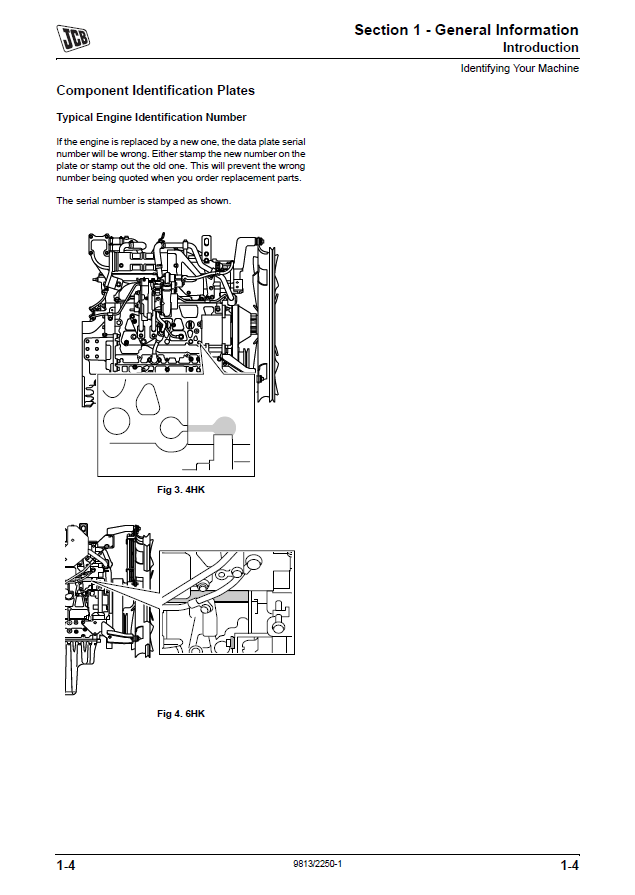 JCB

Section 1 - General Information
Introduction

Identifying Your Machine

Component Identification Plates

Typical Engine Identification Number

If the engine is replaced by a new one, the data plate serial number will be wrong. Either stamp the new number on the plate or stamp out the old one. This will prevent the wrong number being quoted when you order replacement parts.

The serial number is stamped as shown.

Fig 3. 4HK

Fig 4. 6HK

1-4

9813/2250-1

1-4